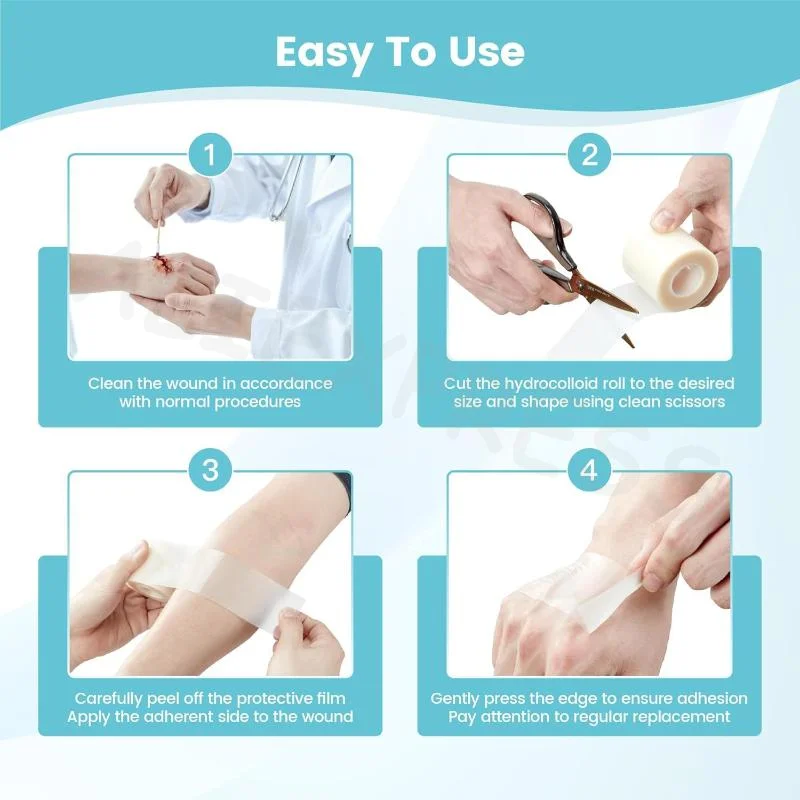 Easy To Use

1

Clean the wound in accordance with normal procedures

2

Cut the hydrocolloid roll to the desired size and shape using clean scissors

3

Carefully peel off the protective film
Apply the adherent side to the wound

4

Gently press the edge to ensure adhesion
Pay attention to regular replacement