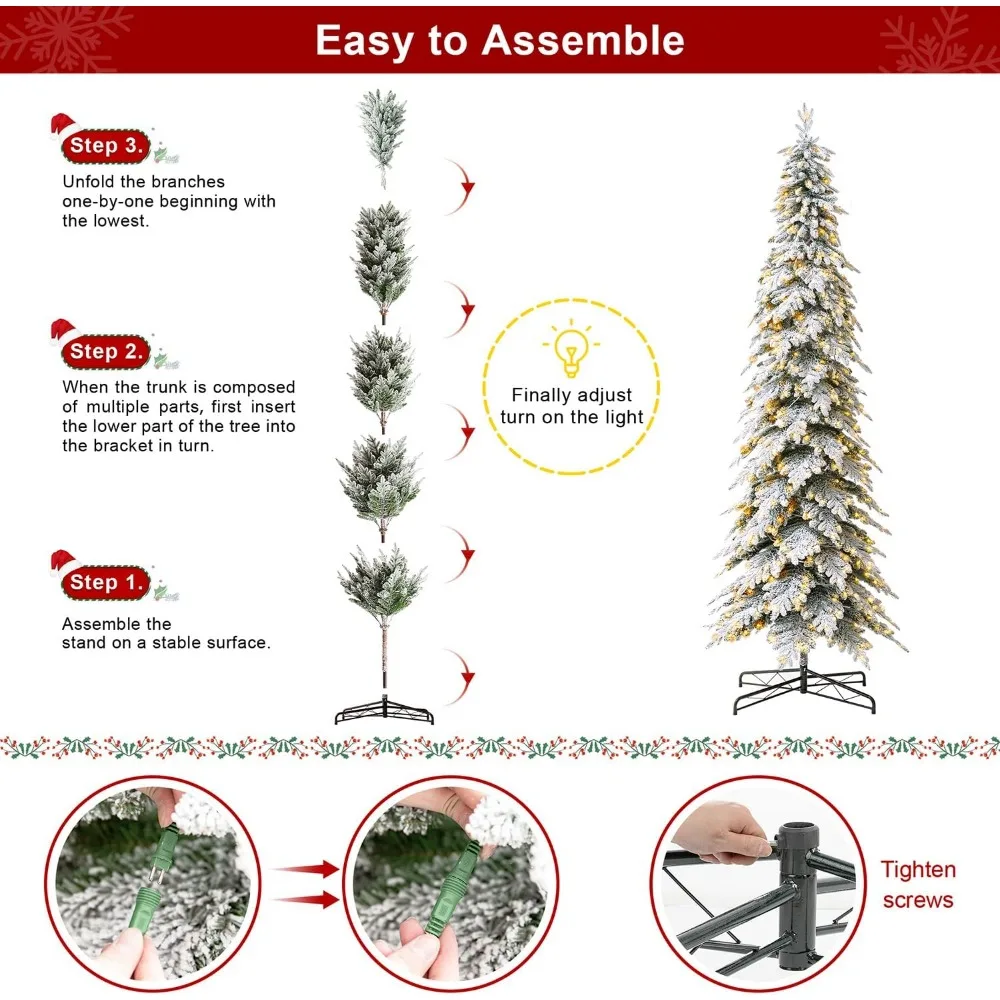 Easy to Assemble

Step 3.

Unfold the branches one-by-one beginning with the lowest.

Step 2.

When the trunk is composed of multiple parts, first insert the lower part of the tree into the bracket in turn.

Step 1.

Assemble the stand on a stable surface.

Finally adjust turn on the light

Tighten screws