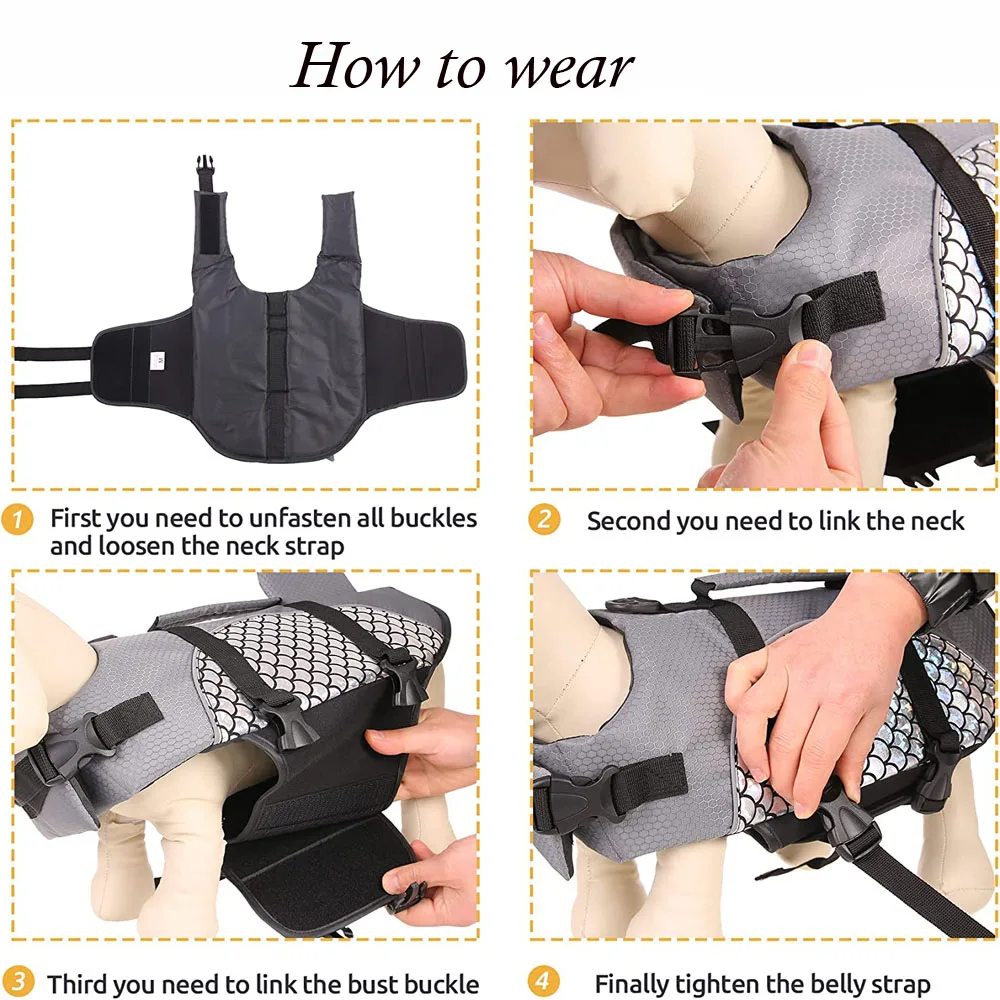 How to wear

1 First you need to unfasten all buckles and loosen the neck strap

2 Second you need to link the neck

3 Third you need to link the bust buckle

4 Finally tighten the belly strap