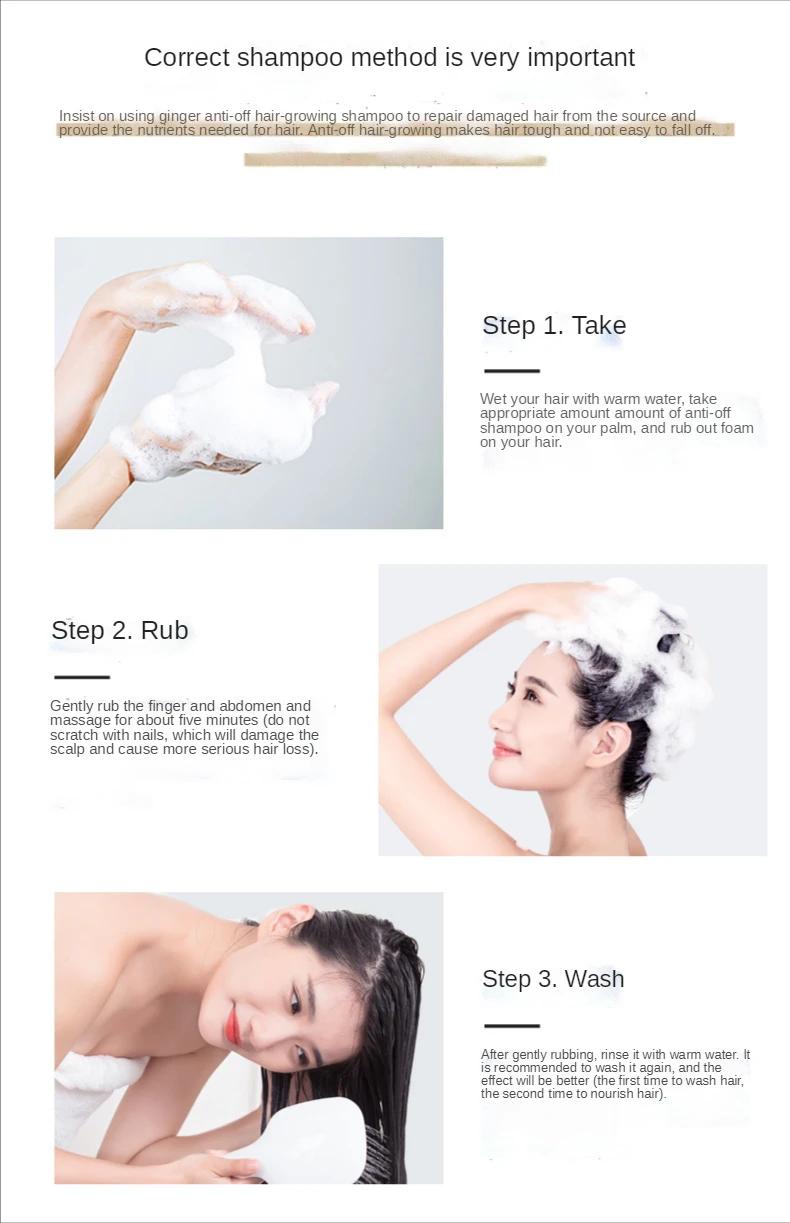 Correct shampoo method is very important

Insist on using ginger anti-off hair-growing shampoo to repair damaged hair from the source and provide the nutrients needed for hair. Anti-off hair-growing makes hair tough and not easy to fall off.

Step 1. Take

Wet your hair with warm water, take appropriate amount amount of anti-off shampoo on your palm, and rub out foam on your hair.

Step 2. Rub

Gently rub the finger and abdomen and massage for about five minutes (do not scratch with nails, which will damage the scalp and cause more serious hair loss).

Step 3. Wash

After gently rubbing, rinse it with warm water. It is recommended to wash it again, and the effect will be better (the first time to wash hair, the second time to nourish hair).