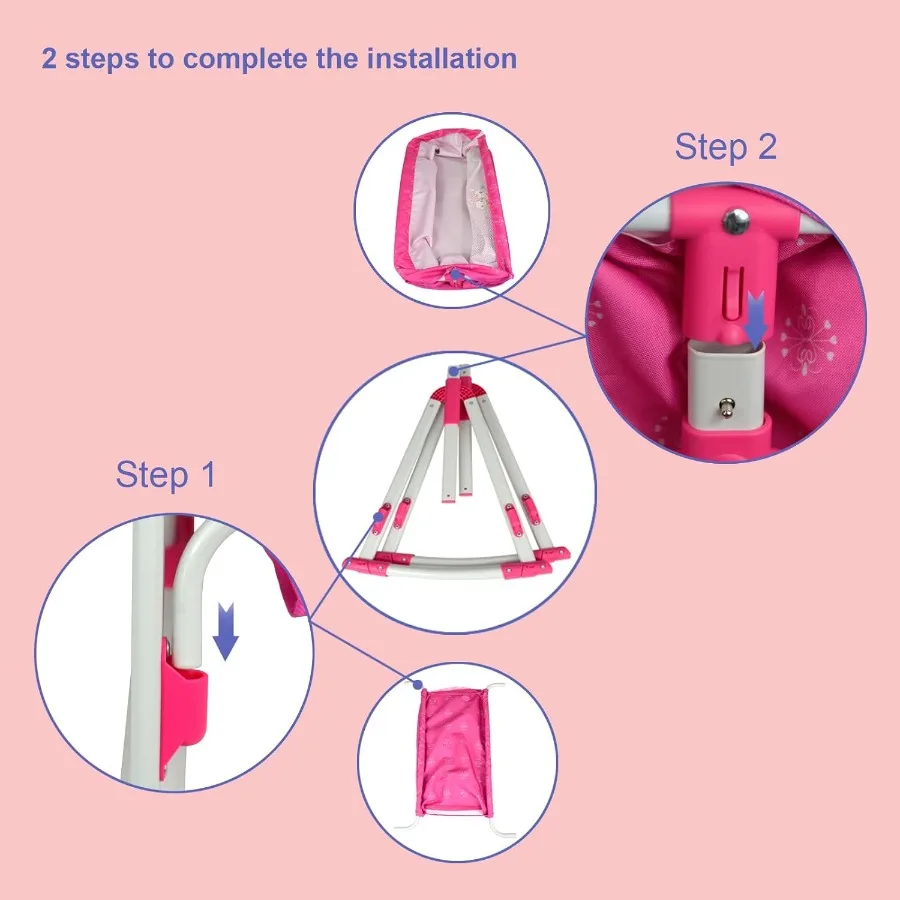 2 steps to complete the installation

Step 2

Step 1