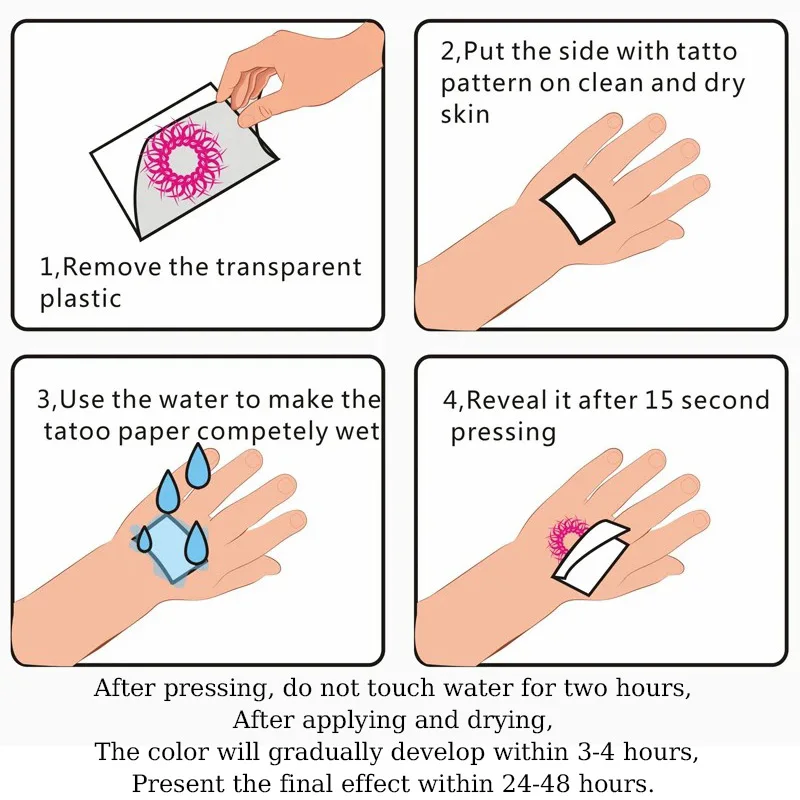 1,Remove the transparent plastic

2,Put the side with tatto pattern on clean and dry skin

3,Use the water to make the tatoo paper competely wet

4,Reveal it after 15 second pressing

After pressing, do not touch water for two hours,
After applying and drying,
The color will gradually develop within 3-4 hours,
Present the final effect within 24-48 hours.