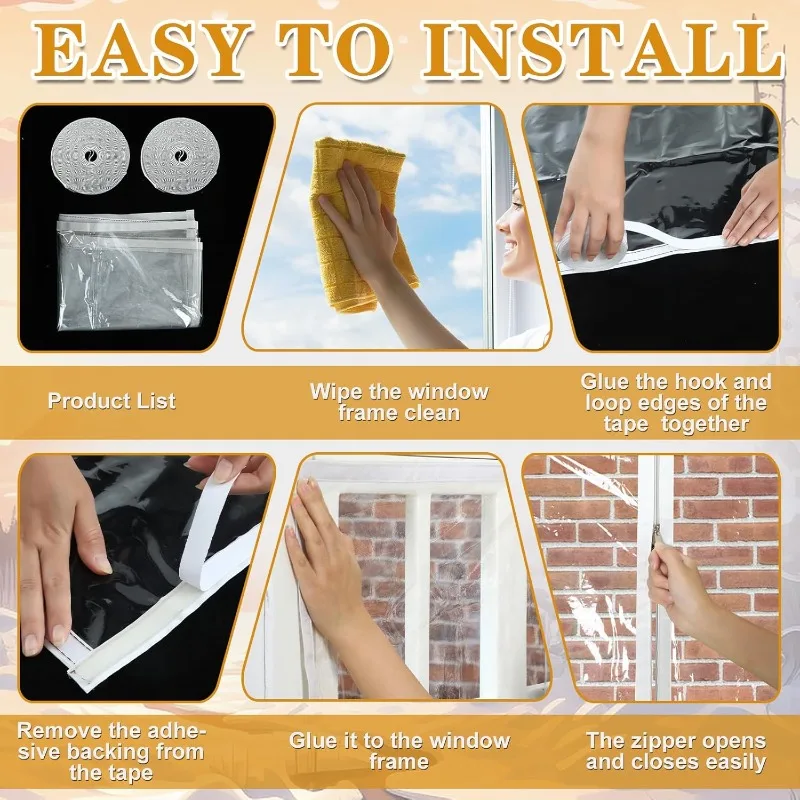 EASY TO INSTALL

Product List

Wipe the window frame clean

Glue the hook and loop edges of the tape together

Remove the adhesive backing from the tape

Glue it to the window frame

The zipper opens and closes easily