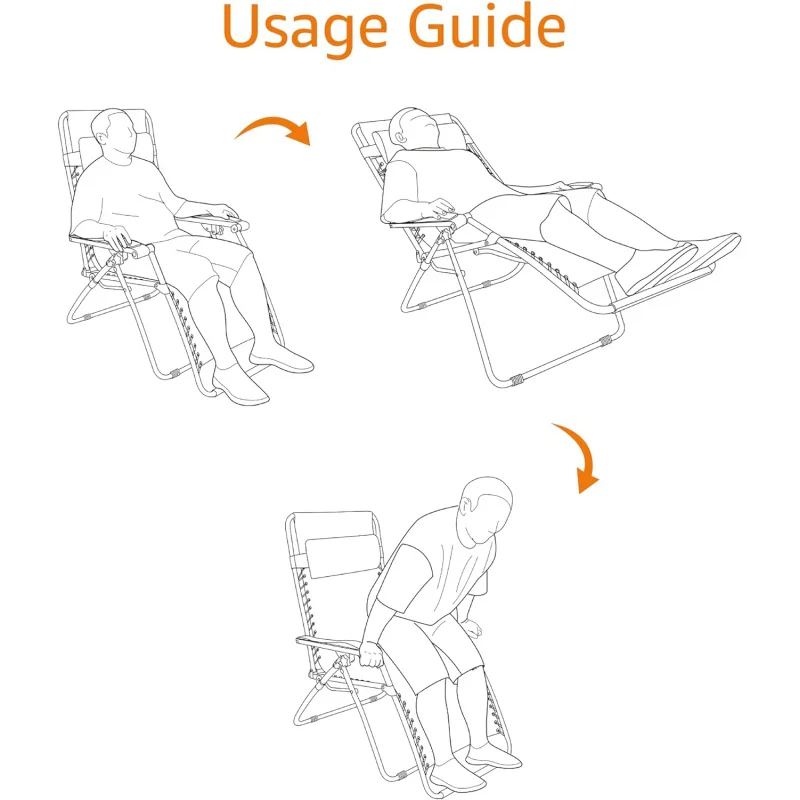 Usage Guide