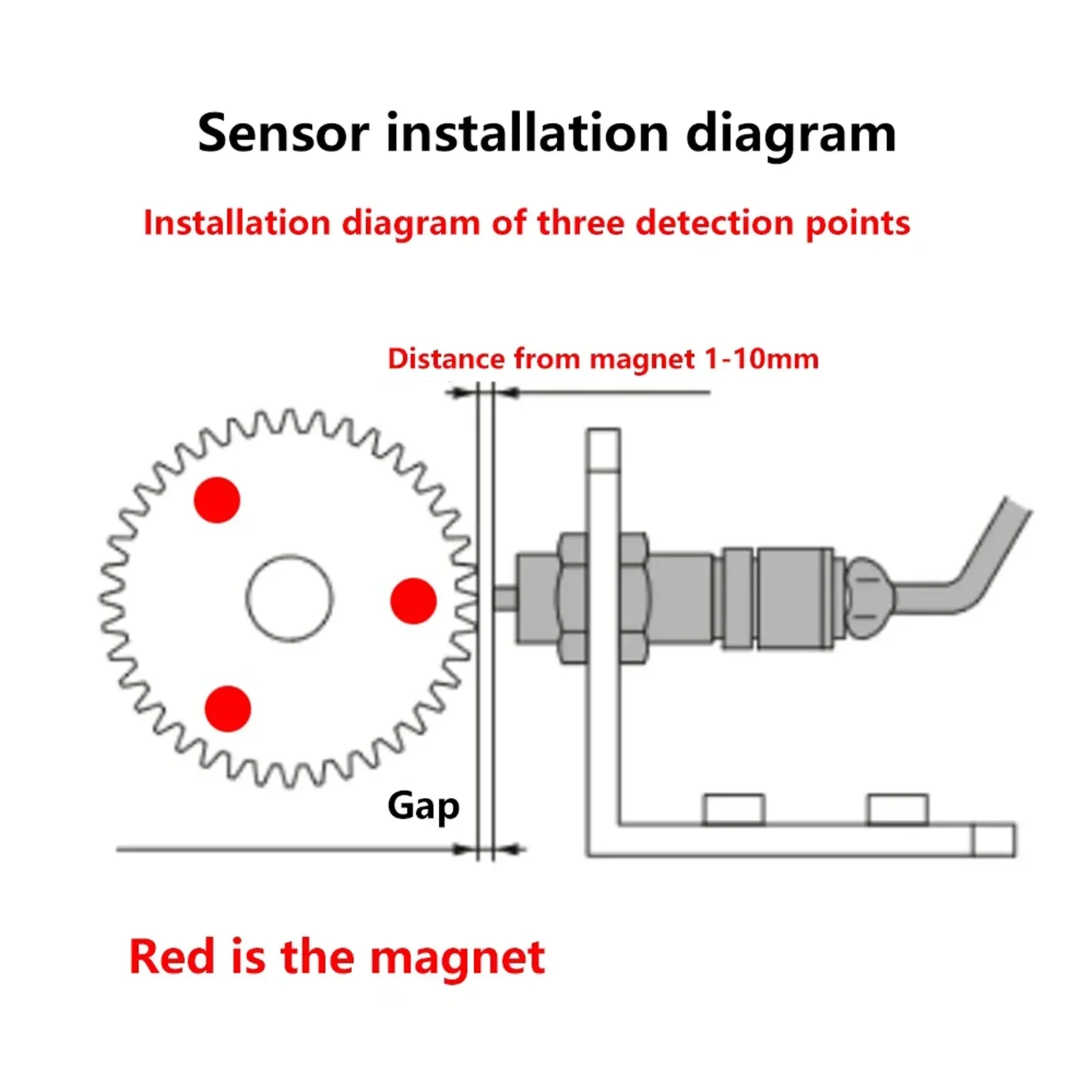 Sensor installation diagram

Installation diagram of three detection points

Distance from magnet 1-10mm

Gap

Red is the magnet