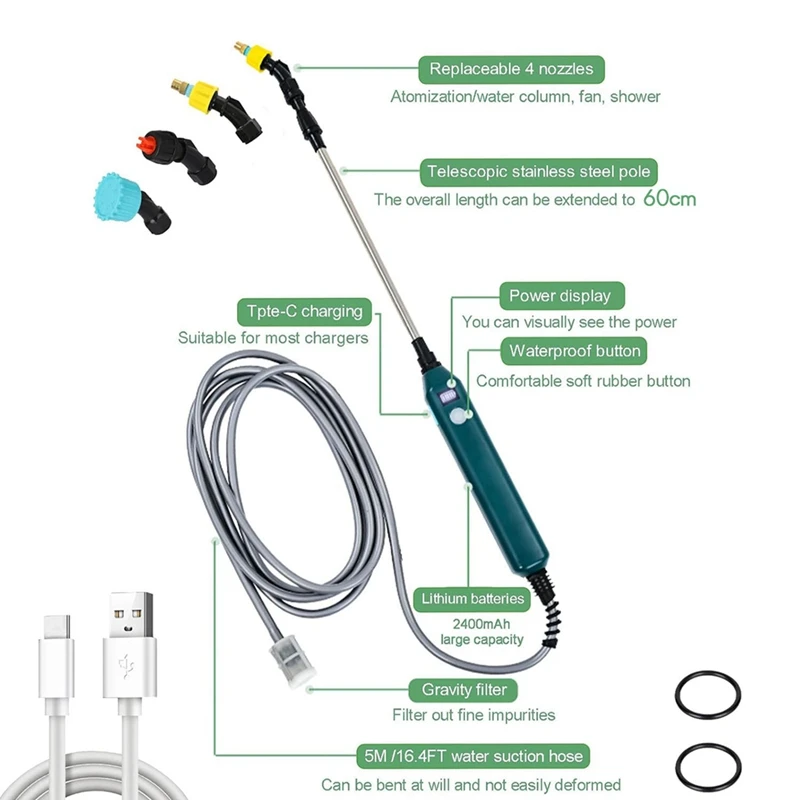 Replaceable 4 nozzles
Atomization/water column, fan, shower

Telescopic stainless steel pole
The overall length can be extended to 60cm

Tpte-C charging
Suitable for most chargers

Power display
You can visually see the power

Waterproof button
Comfortable soft rubber button

Lithium batteries
2400mAh
large capacity

Gravity filter
Filter out fine impurities

5M /16.4FT water suction hose
Can be bent at will and not easily deformed