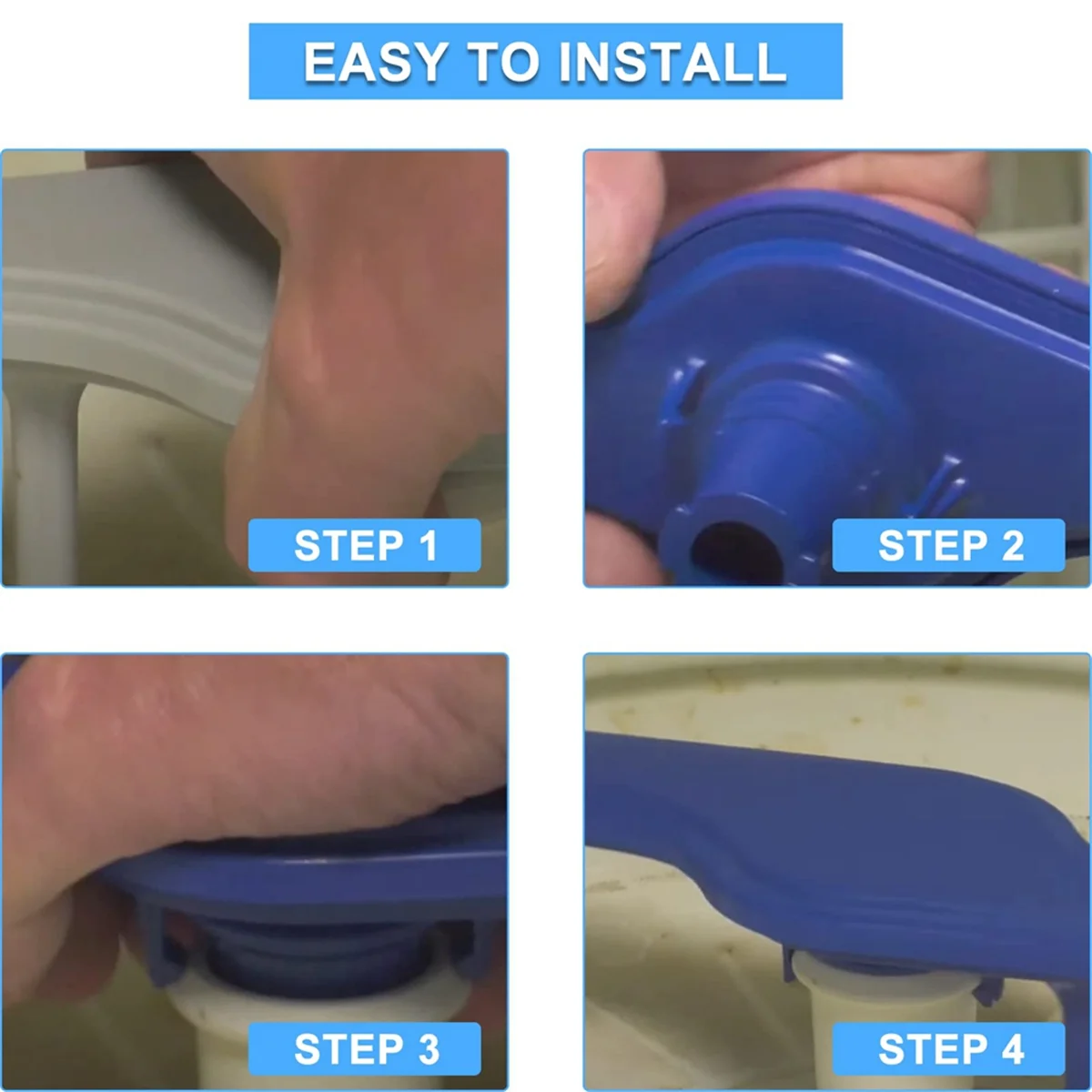 EASY TO INSTALL

STEP 1

STEP 2

STEP 3

STEP 4