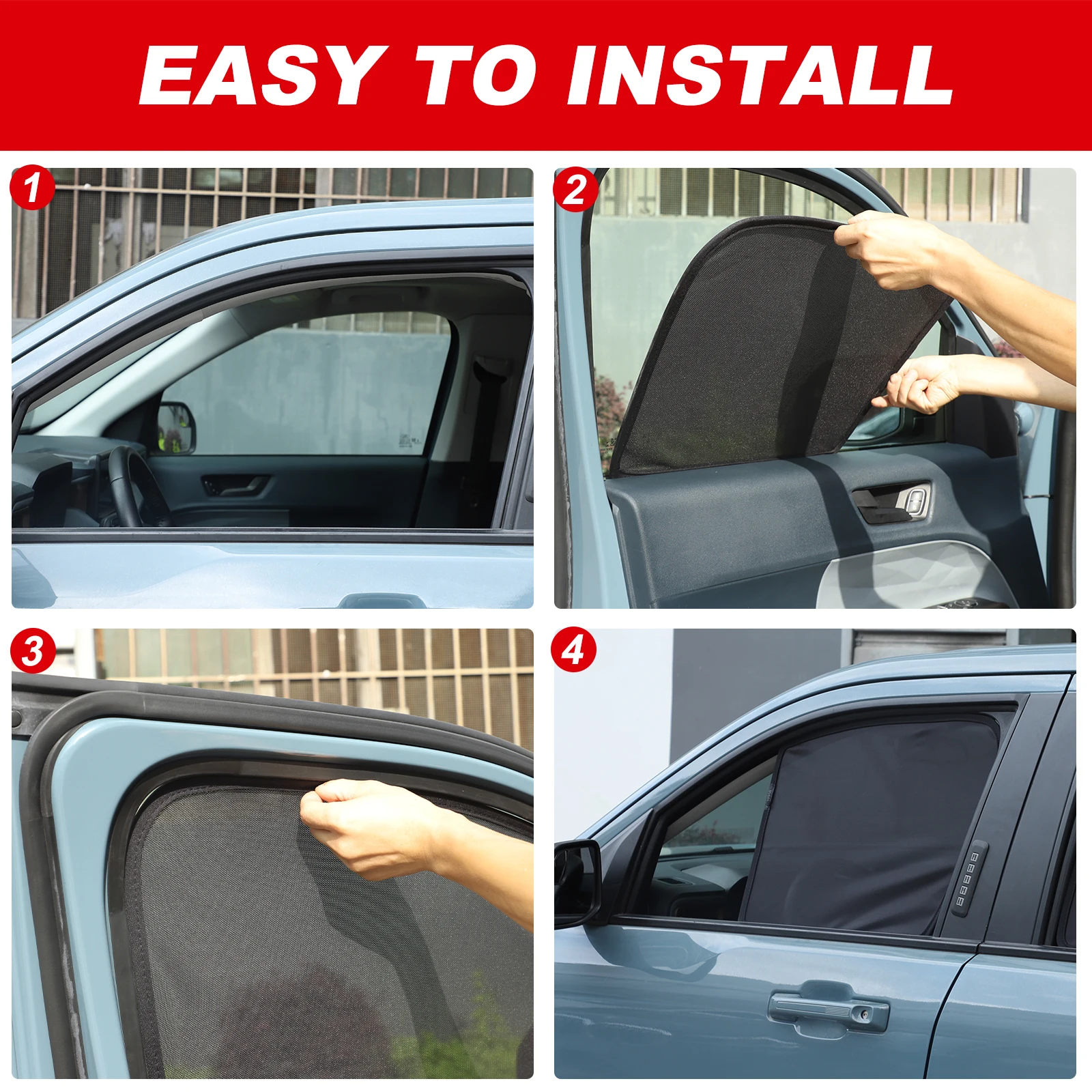 EASY TO INSTALL

1

2

3

4