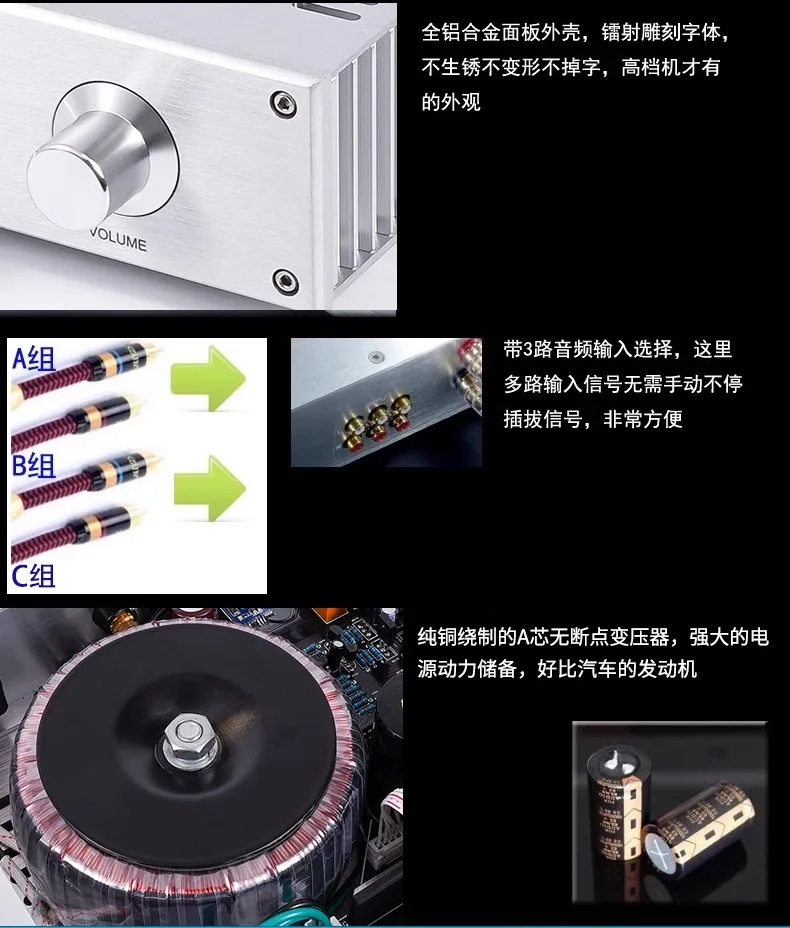 VOLUME

全铝合金面板外壳，镭射雕刻字体，不生锈不变形不掉字，高档机才有的外观

A组

B组

C组

带3路音频输入选择，这里多路输入信号无需手动不停插拔信号，非常方便

纯铜绕制的A芯无断点变压器，强大的电源动力储备，好比汽车的发动机