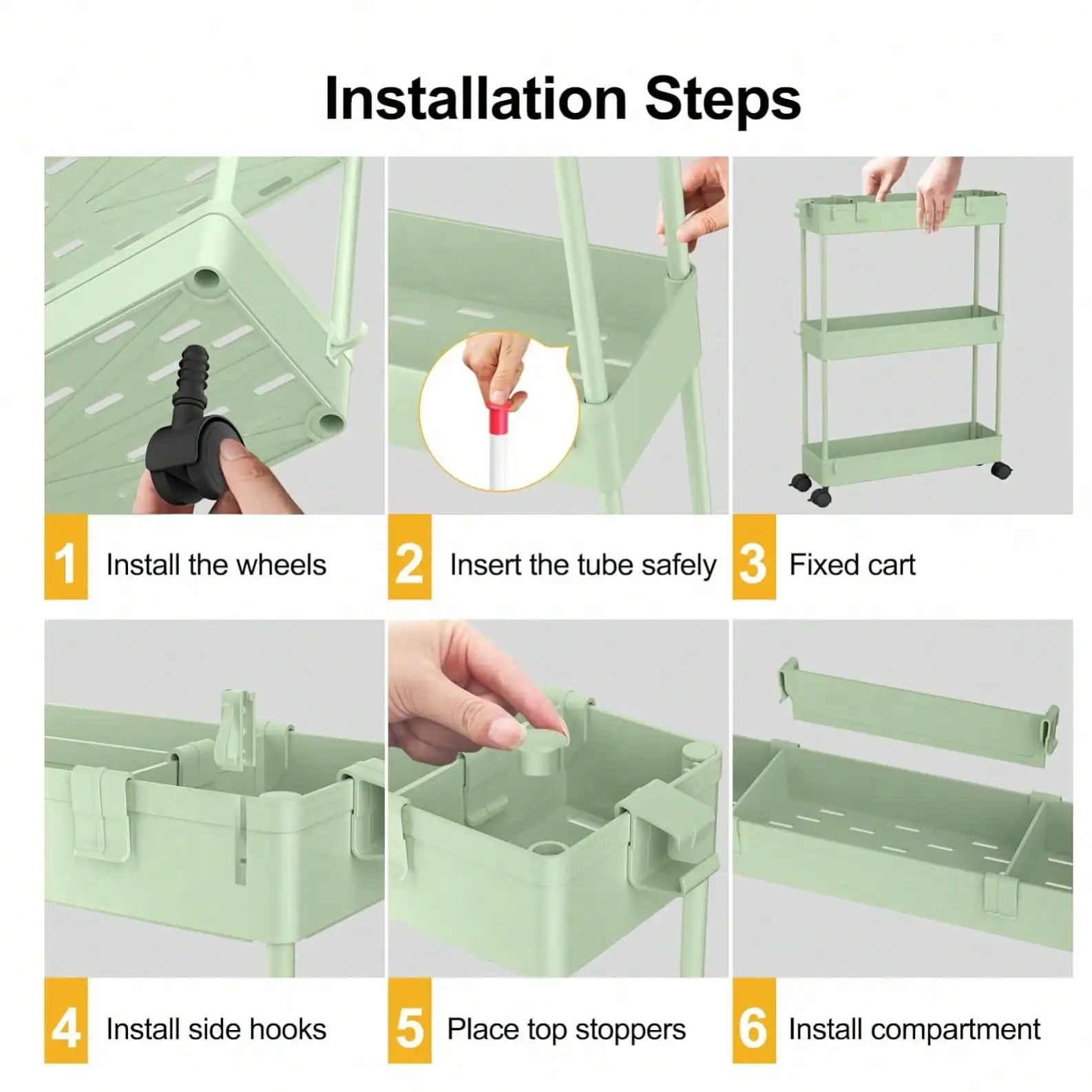 Installation Steps

1 Install the wheels

2 Insert the tube safely

3 Fixed cart

4 Install side hooks

5 Place top stoppers

6 Install compartment