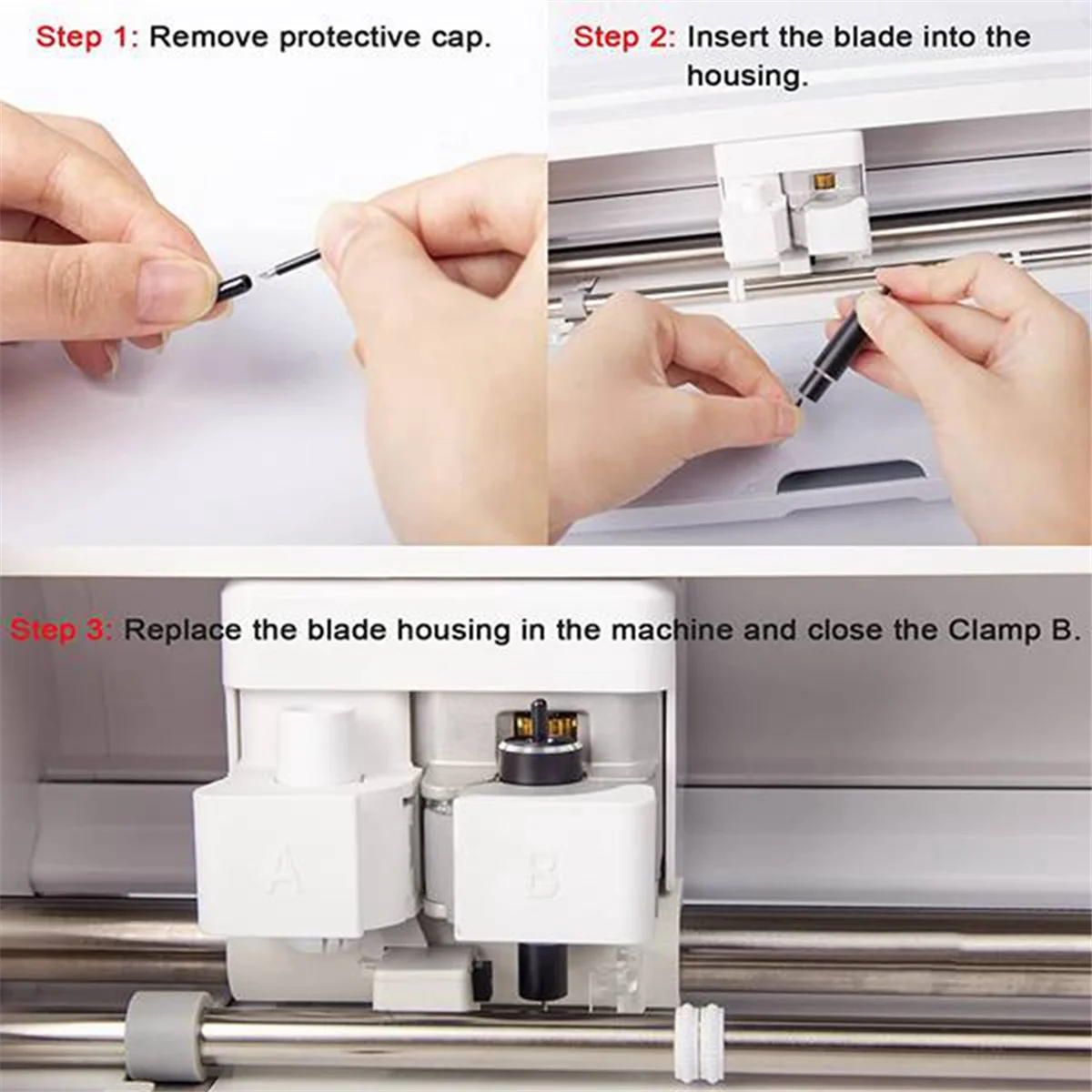 Step 1: Remove protective cap.

Step 2: Insert the blade into the housing.

Step 3: Replace the blade housing in the machine and close the Clamp B.

A

B