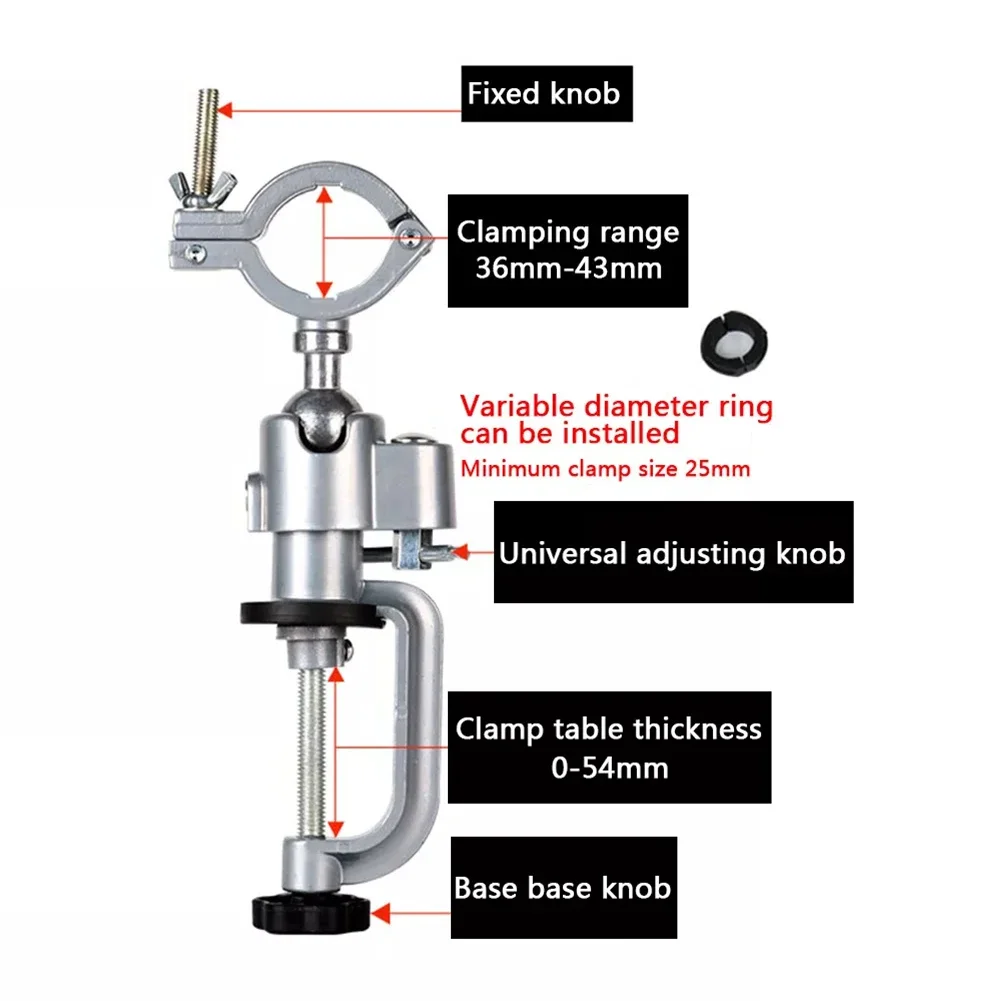 Fixed knob

Clamping range
36mm-43mm

Variable diameter ring can be installed
Minimum clamp size 25mm

Universal adjusting knob

Clamp table thickness
0-54mm

Base base knob