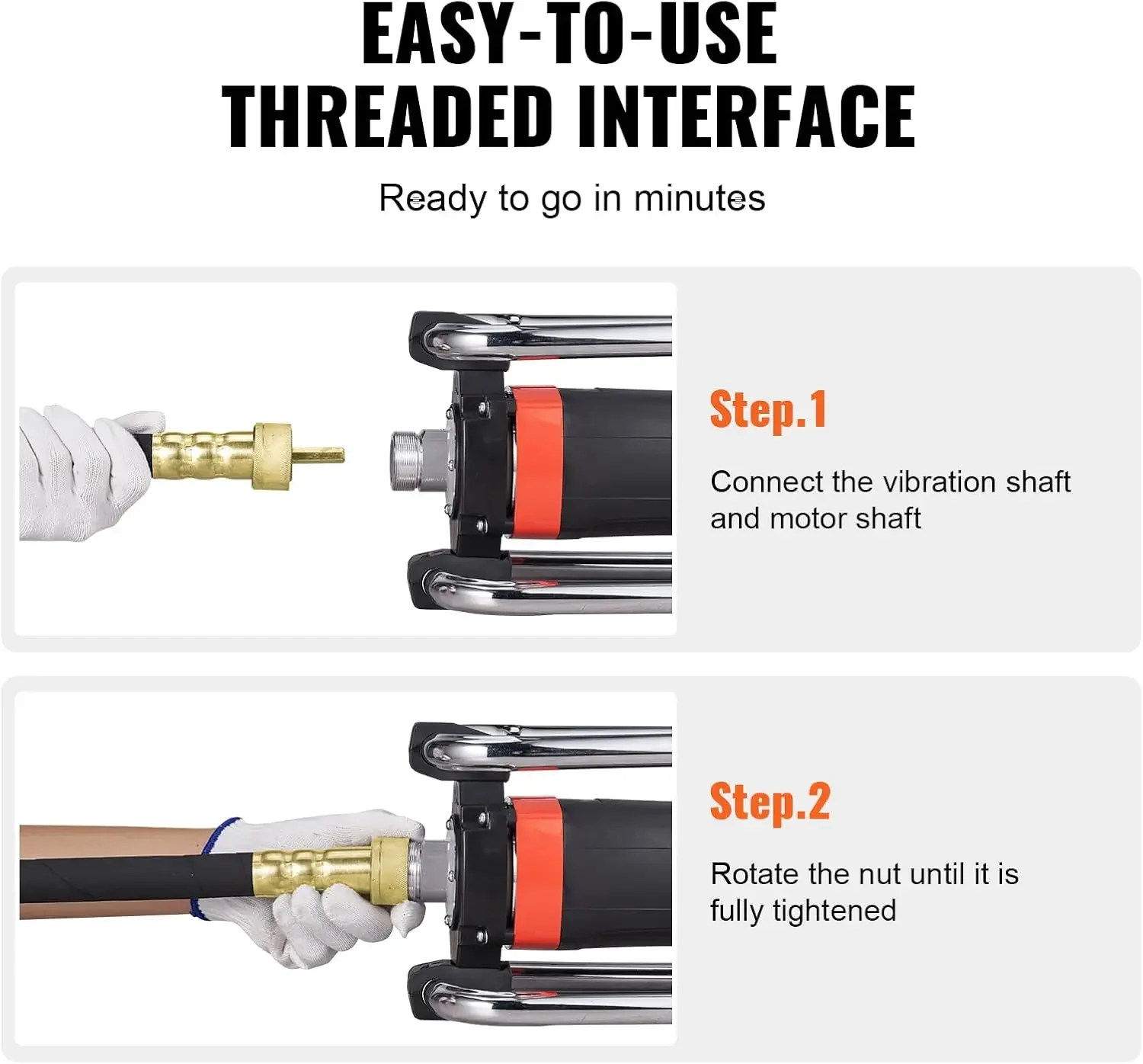 EASY-TO-USE THREADED INTERFACE

Ready to go in minutes

Step.1

Connect the vibration shaft and motor shaft

Step.2

Rotate the nut until it is fully tightened