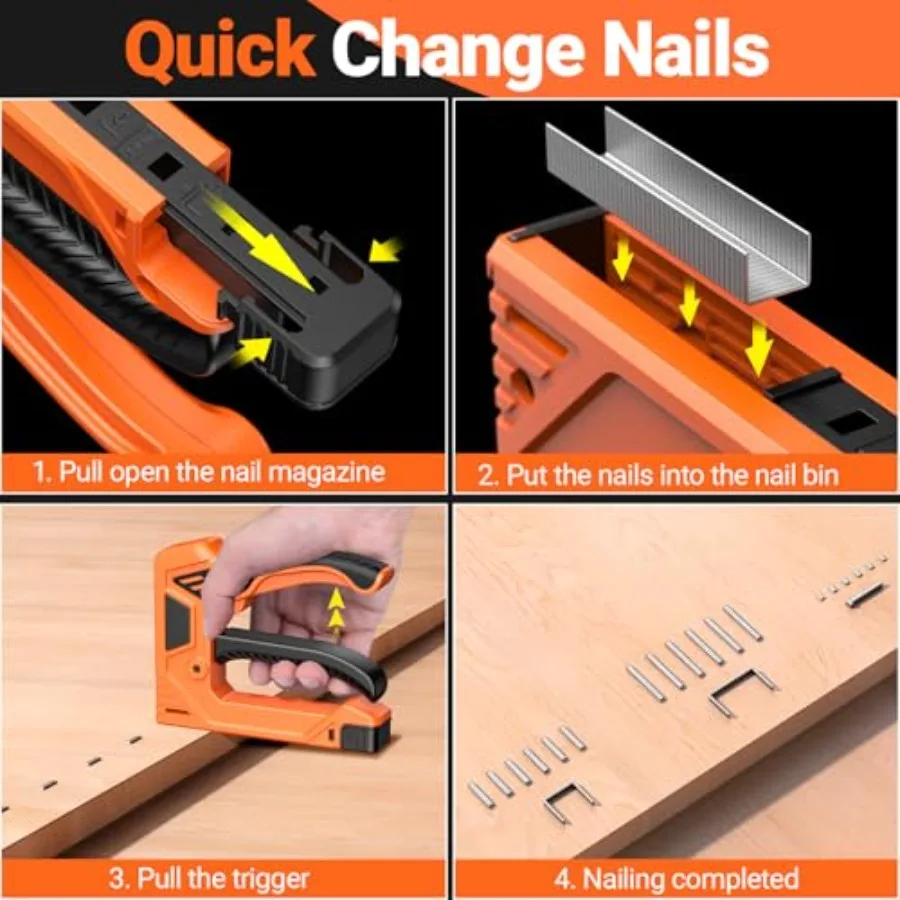 Quick Change Nails

1. Pull open the nail magazine

2. Put the nails into the nail bin

3. Pull the trigger

4. Nailing completed