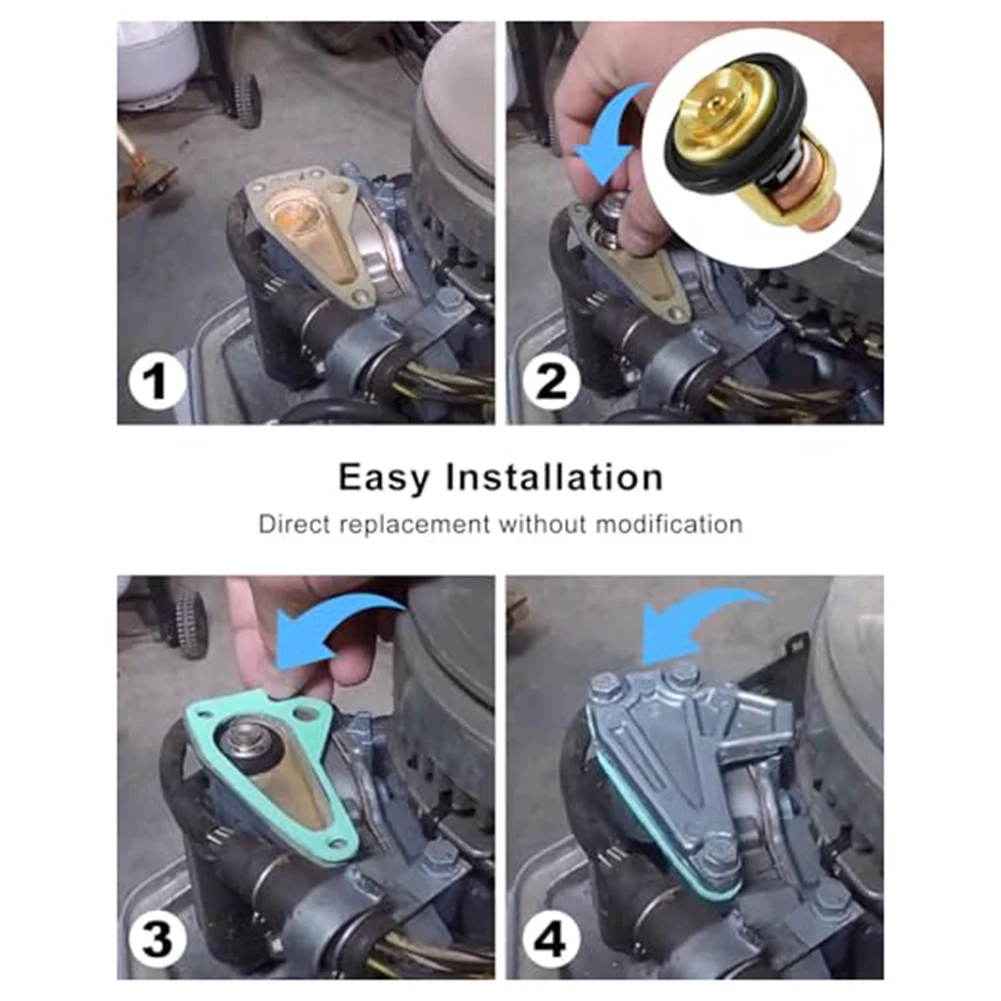 1

2

Easy Installation

Direct replacement without modification

3

4