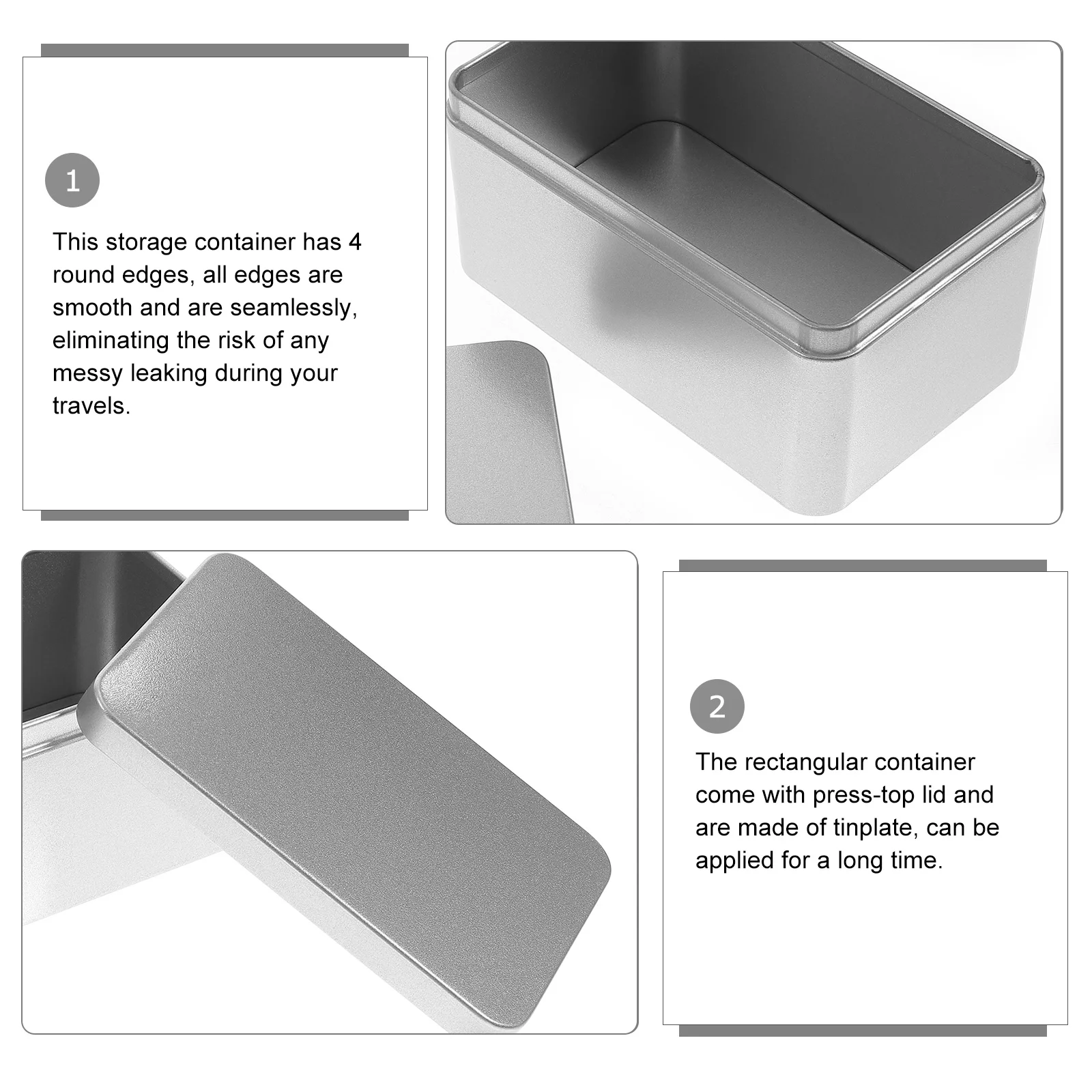 1

This storage container has 4 round edges, all edges are smooth and are seamlessly, eliminating the risk of any messy leaking during your travels.

2

The rectangular container come with press-top lid and are made of tinplate, can be applied for a long time.