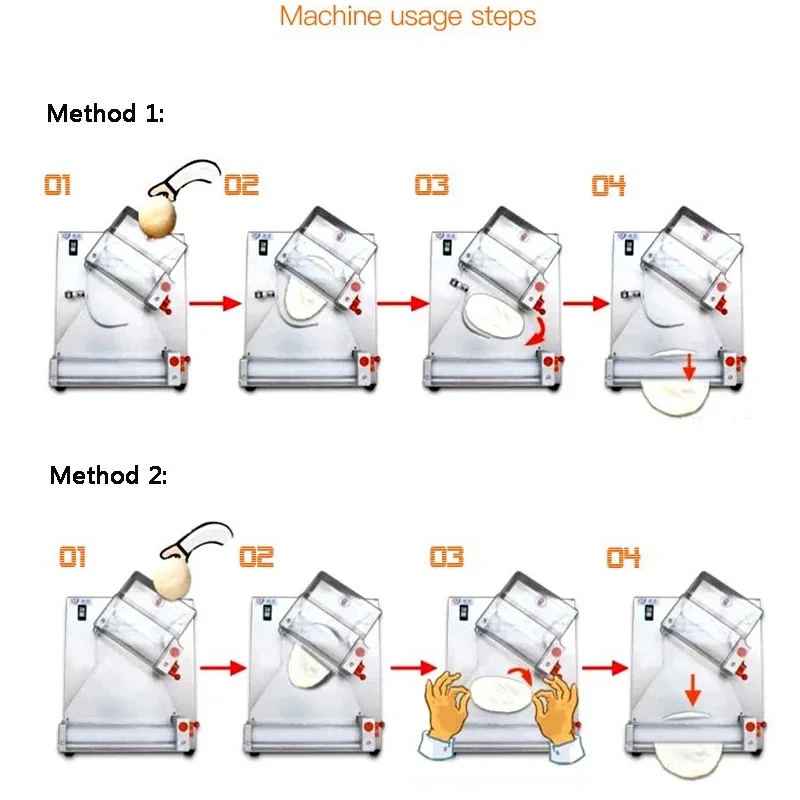 Machine usage steps

Method 1:

01

02

03

04

Method 2:

01

02

03

04