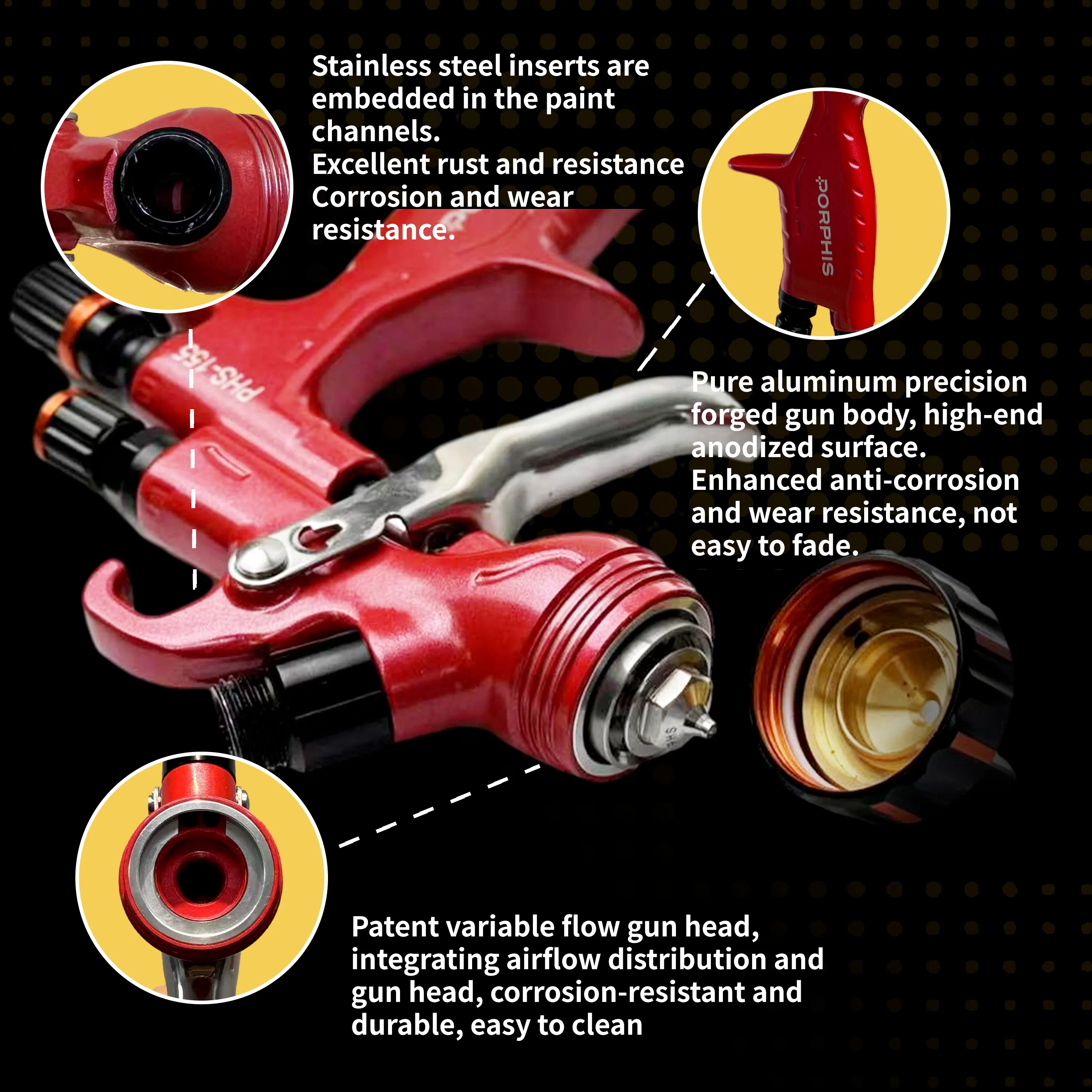 Stainless steel inserts are embedded in the paint channels.
Excellent rust and resistance
Corrosion and wear resistance.

PORPHIS

PHS-155

Pure aluminum precision forged gun body, high-end anodized surface.
Enhanced anti-corrosion and wear resistance, not easy to fade.

Patent variable flow gun head, integrating airflow distribution and gun head, corrosion-resistant and durable, easy to clean