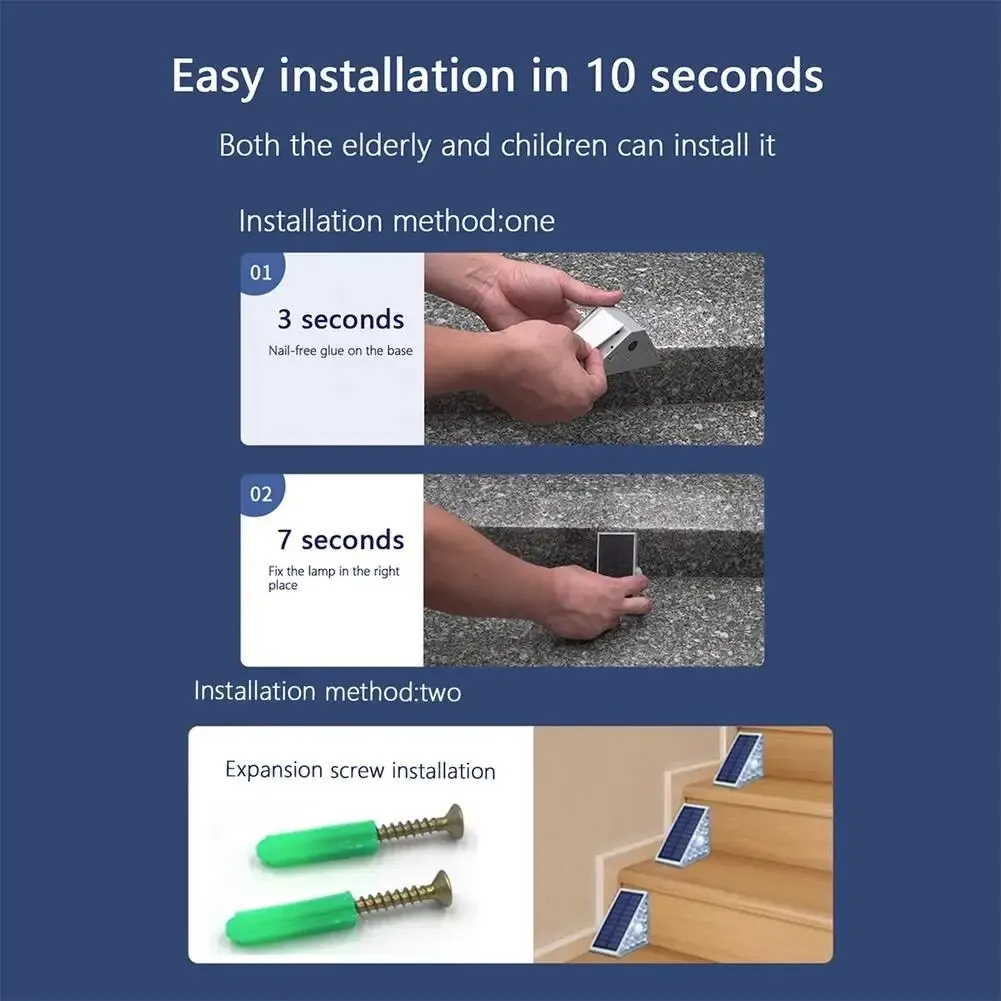 Easy installation in 10 seconds

Both the elderly and children can install it

Installation method:one

01

3 seconds

Nail-free glue on the base

02

7 seconds

Fix the lamp in the right place

Installation method:two

Expansion screw installation