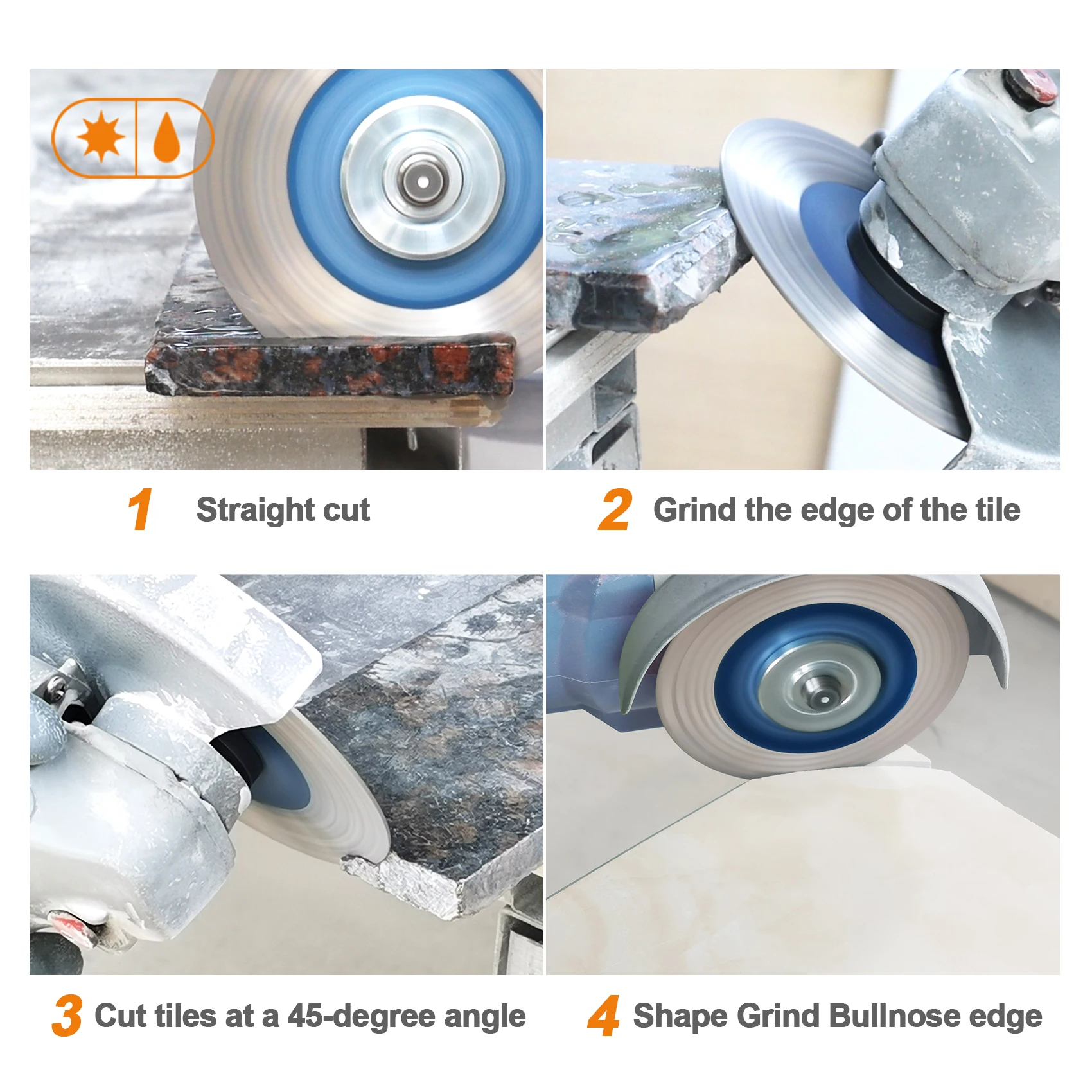 1 Straight cut

2 Grind the edge of the tile

3 Cut tiles at a 45-degree angle

4 Shape Grind Bullnose edge