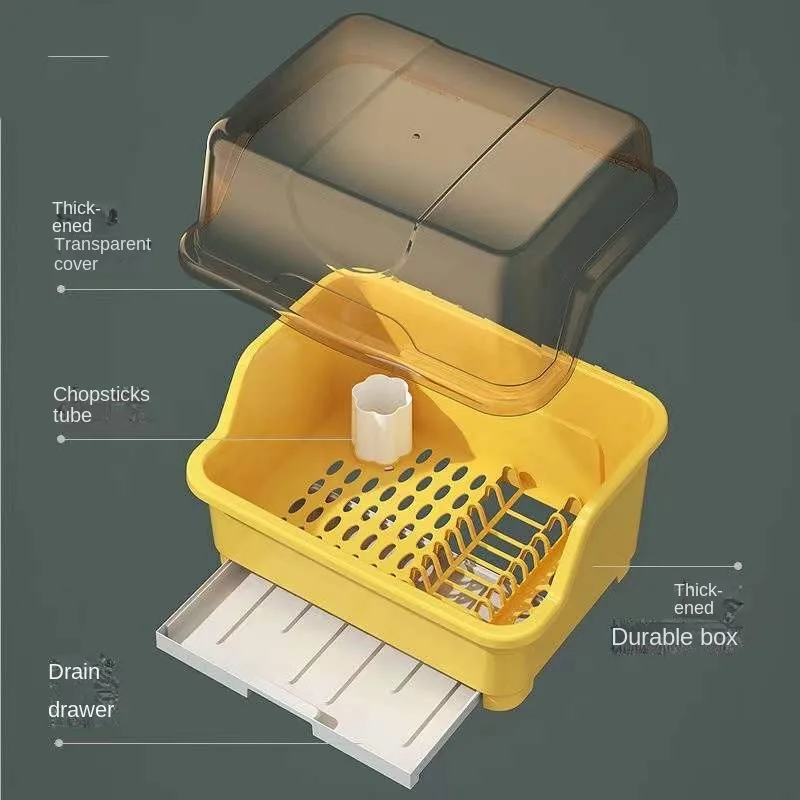 Thickened Transparent cover

Chopsticks tube

Thickened Durable box

Drain drawer