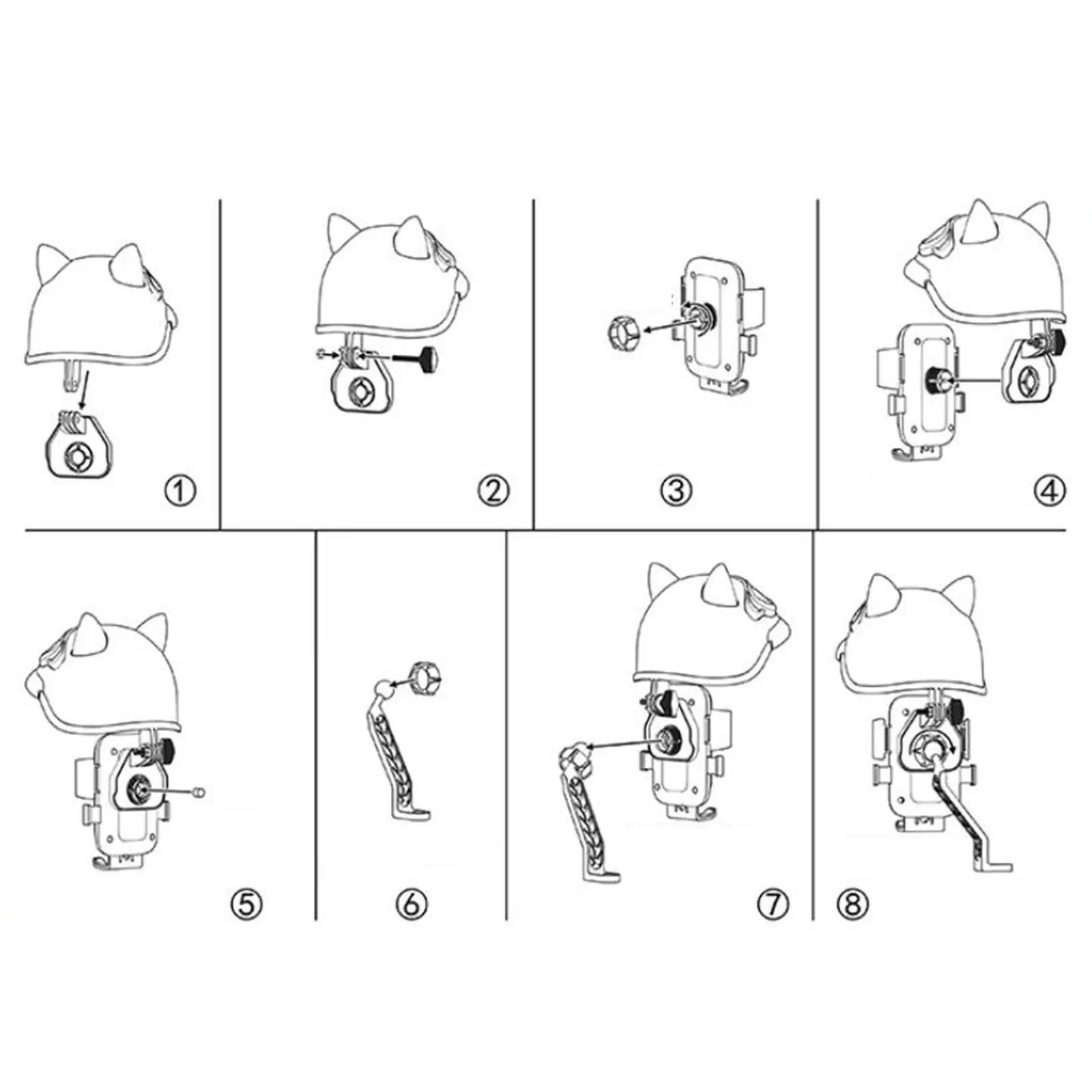 ①

②

③

④

⑤

⑥

⑦

⑧