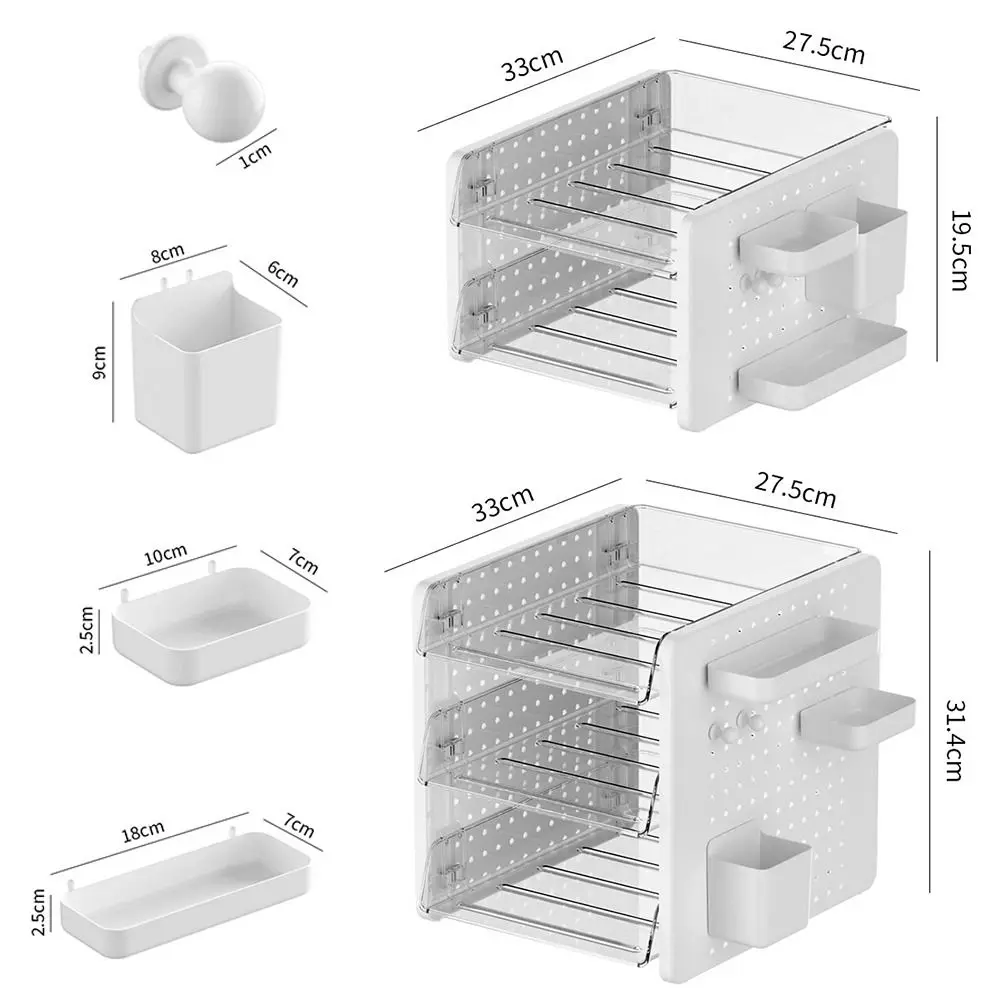 1cm

8cm
6cm
9cm

10cm
7cm
2.5cm

18cm
7cm
2.5cm

33cm
27.5cm
19.5cm

33cm
27.5cm
31.4cm