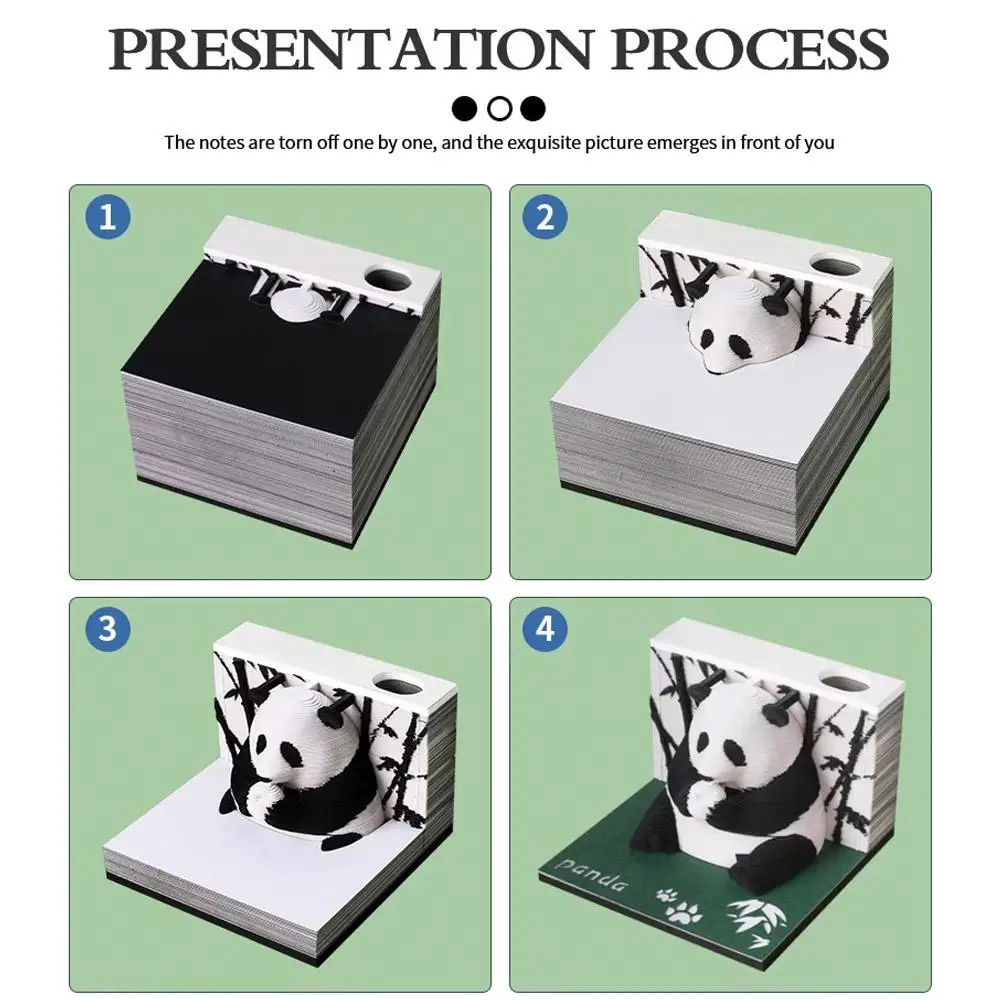 PRESENTATION PROCESS

The notes are torn off one by one, and the exquisite picture emerges in front of you

1

2

3

4

panda