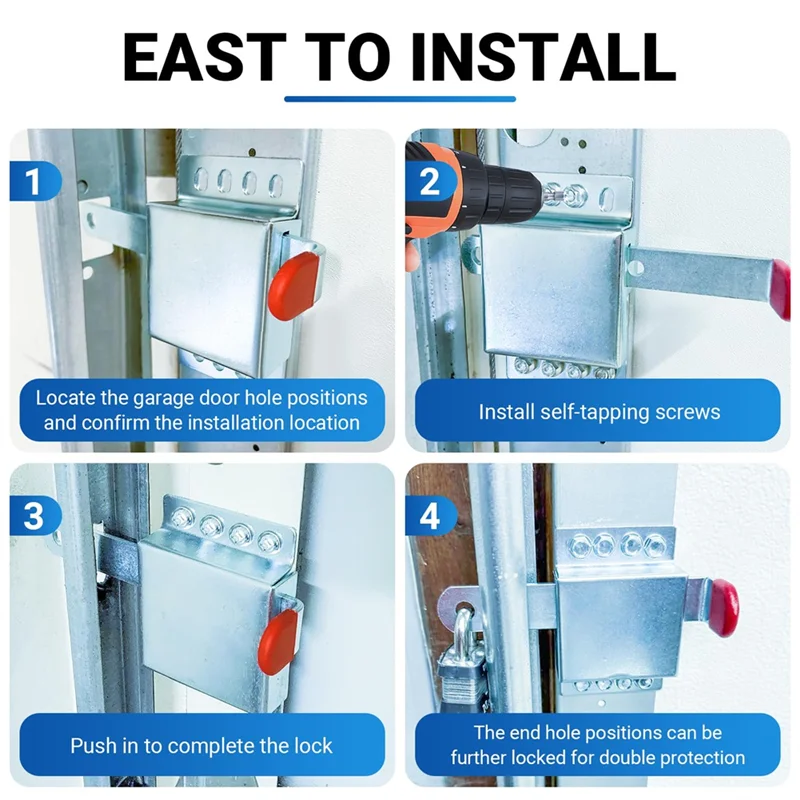 EAST TO INSTALL

1

Locate the garage door hole positions and confirm the installation location

2

Install self-tapping screws

3

Push in to complete the lock

4

The end hole positions can be further locked for double protection