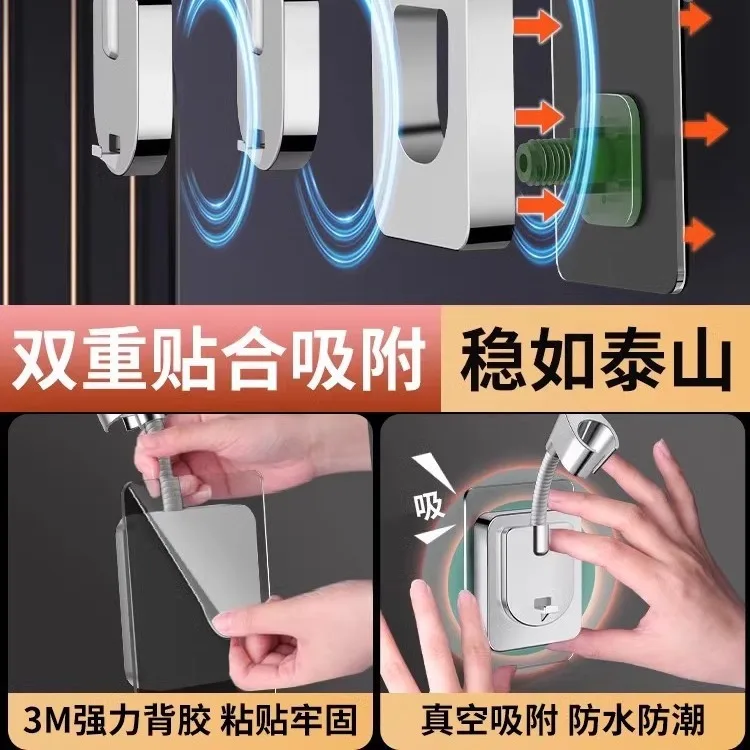 双重贴合吸附

稳如泰山

吸

3M强力背胶 粘贴牢固

真空吸附 防水防潮