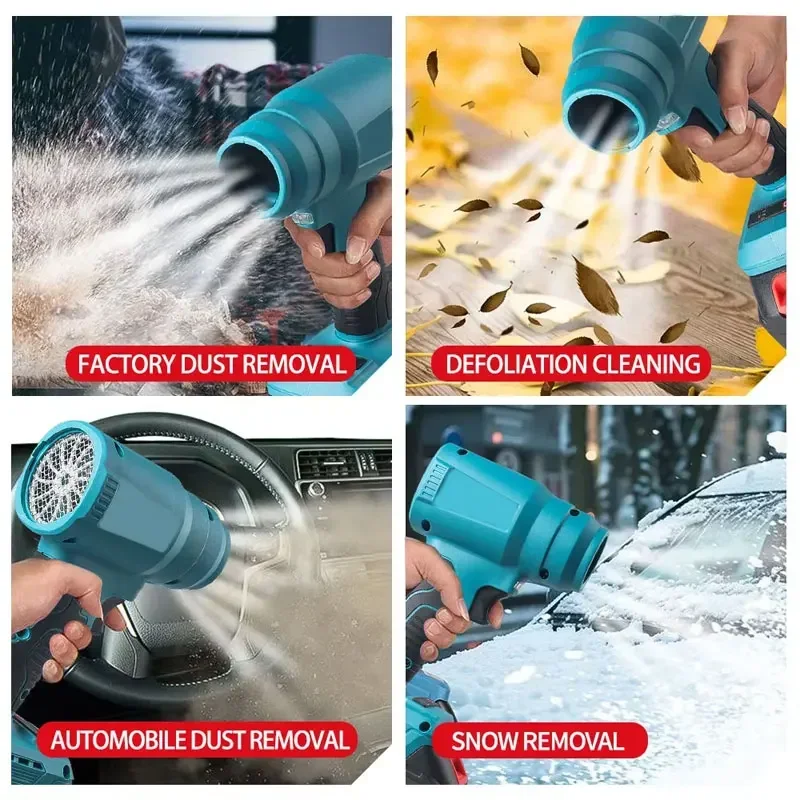 FACTORY DUST REMOVAL

DEFOLIATION CLEANING

AUTOMOBILE DUST REMOVAL

SNOW REMOVAL