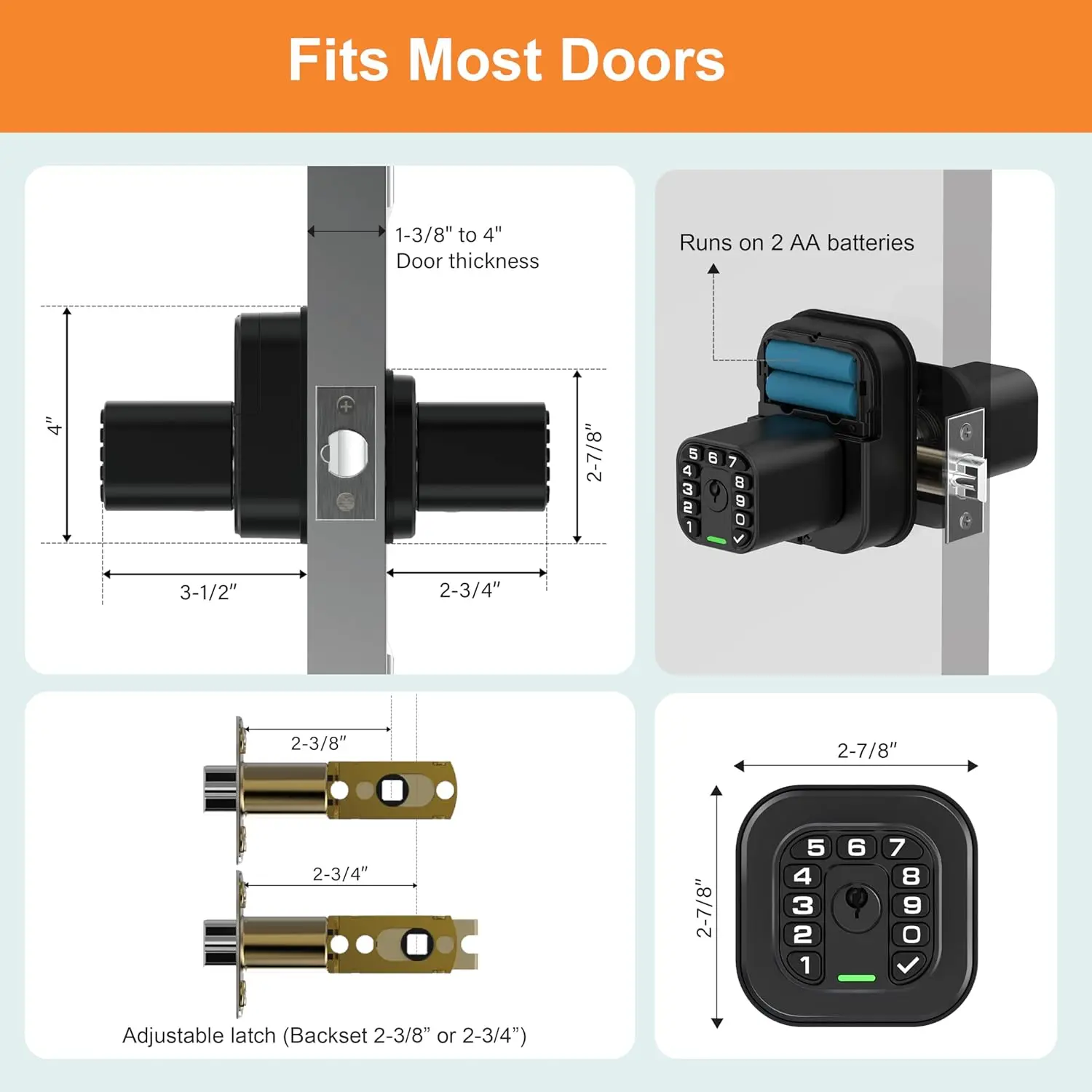 Fits Most Doors

1-3/8" to 4"
Door thickness

4"

2-7/8"

3-1/2"

2-3/4"

Runs on 2 AA batteries

5 6 7
4 8
3 9
2 0
1 ✓

2-3/8"

2-3/4"

Adjustable latch (Backset 2-3/8" or 2-3/4")

2-7/8"

2-7/8"

5 6 7
4 8
3 9
2 0
1 ✓