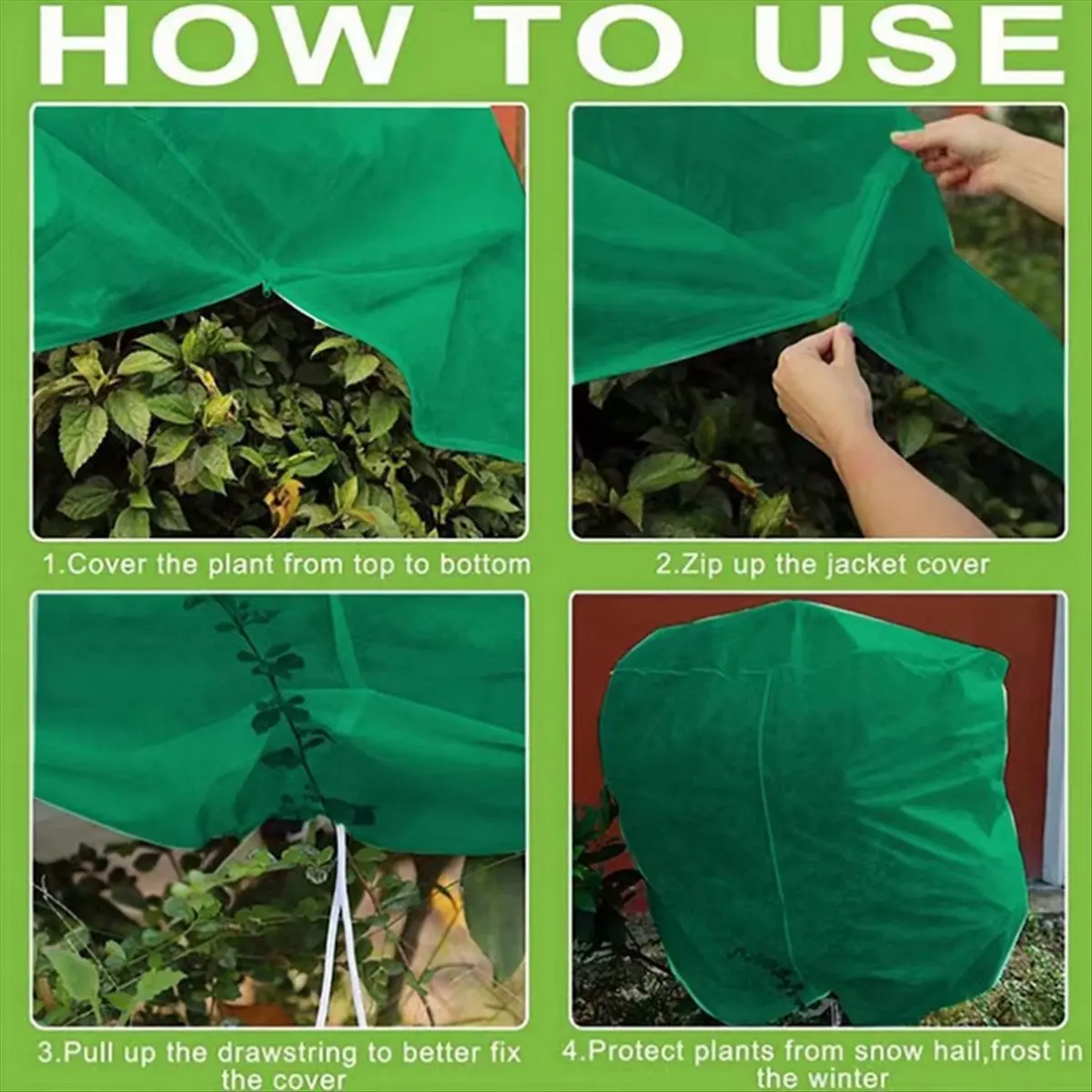 HOW TO USE

1.Cover the plant from top to bottom

2.Zip up the jacket cover

3.Pull up the drawstring to better fix the cover

4.Protect plants from snow hail,frost in the winter