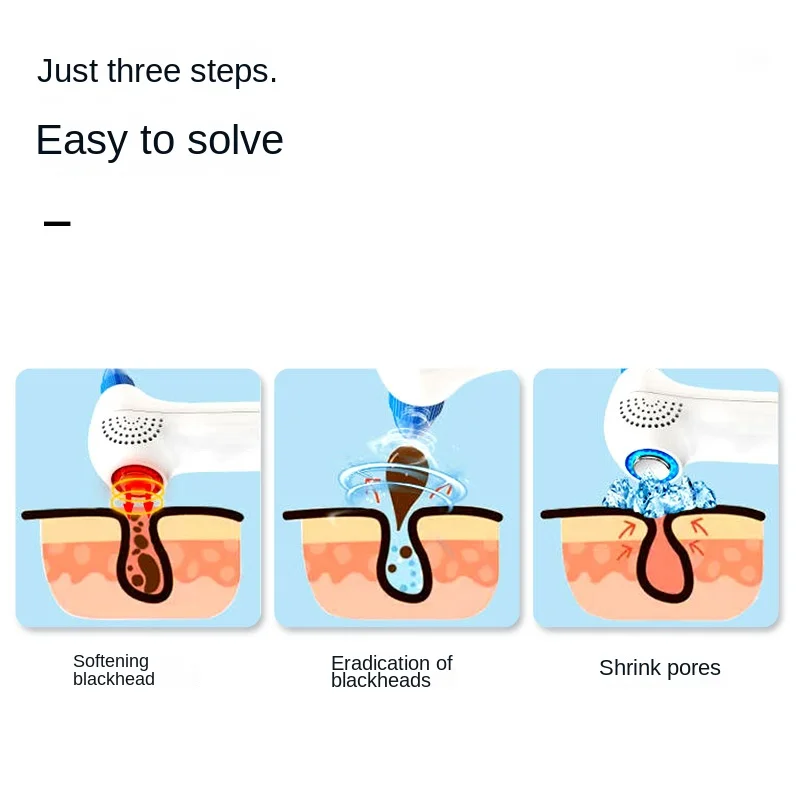 Just three steps.

Easy to solve

—

Softening blackhead

Eradication of blackheads

Shrink pores