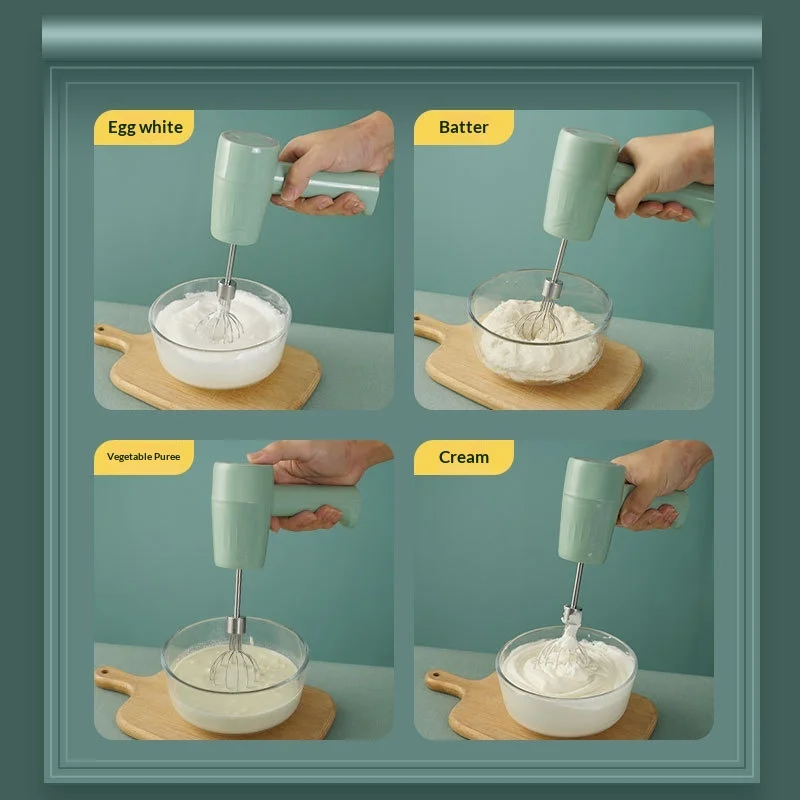 Egg white

Batter

Vegetable Puree

Cream