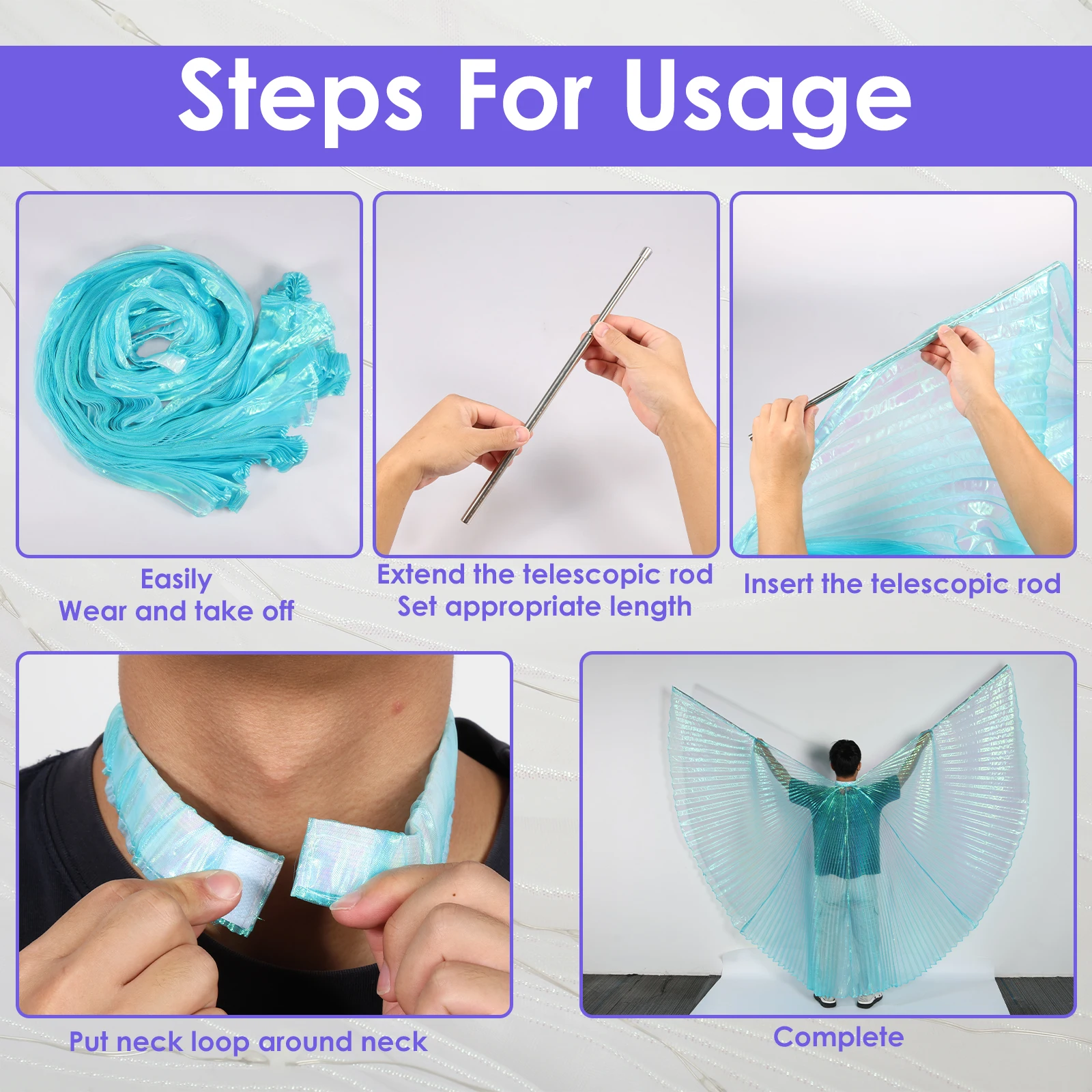 Steps For Usage

Easily
Wear and take off

Extend the telescopic rod
Set appropriate length

Insert the telescopic rod

Put neck loop around neck

Complete