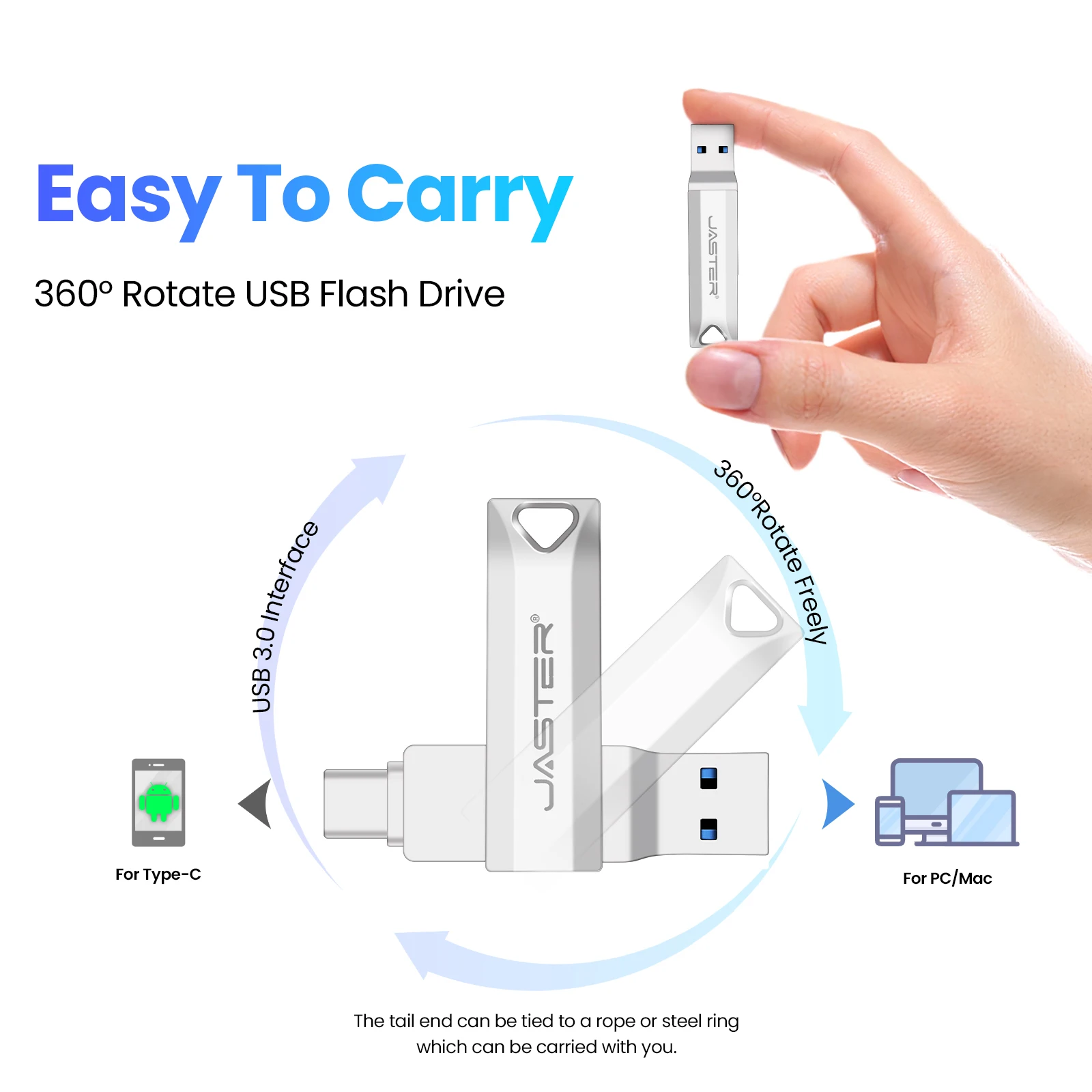 Easy To Carry

360° Rotate USB Flash Drive

JASTER®

USB 3.0 Interface

360°Rotate Freely

JASTER®

For Type-C

For PC/Mac

The tail end can be tied to a rope or steel ring which can be carried with you.