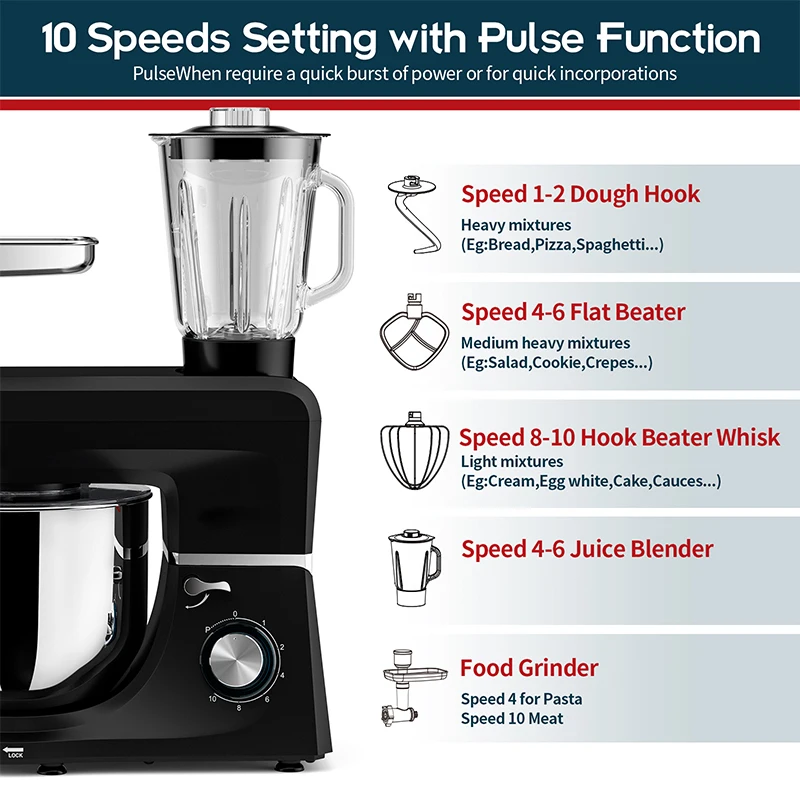 10 Speeds Setting with Pulse Function
PulseWhen require a quick burst of power or for quick incorporations

Speed 1-2 Dough Hook
Heavy mixtures
(Eg:Bread,Pizza,Spaghetti...)

Speed 4-6 Flat Beater
Medium heavy mixtures
(Eg:Salad,Cookie,Crepes...)

Speed 8-10 Hook Beater Whisk
Light mixtures
(Eg:Cream,Egg white,Cake,Cauces...)

Speed 4-6 Juice Blender

Food Grinder
Speed 4 for Pasta
Speed 10 Meat

P
0
1
2
4
6
8
10
LOCK