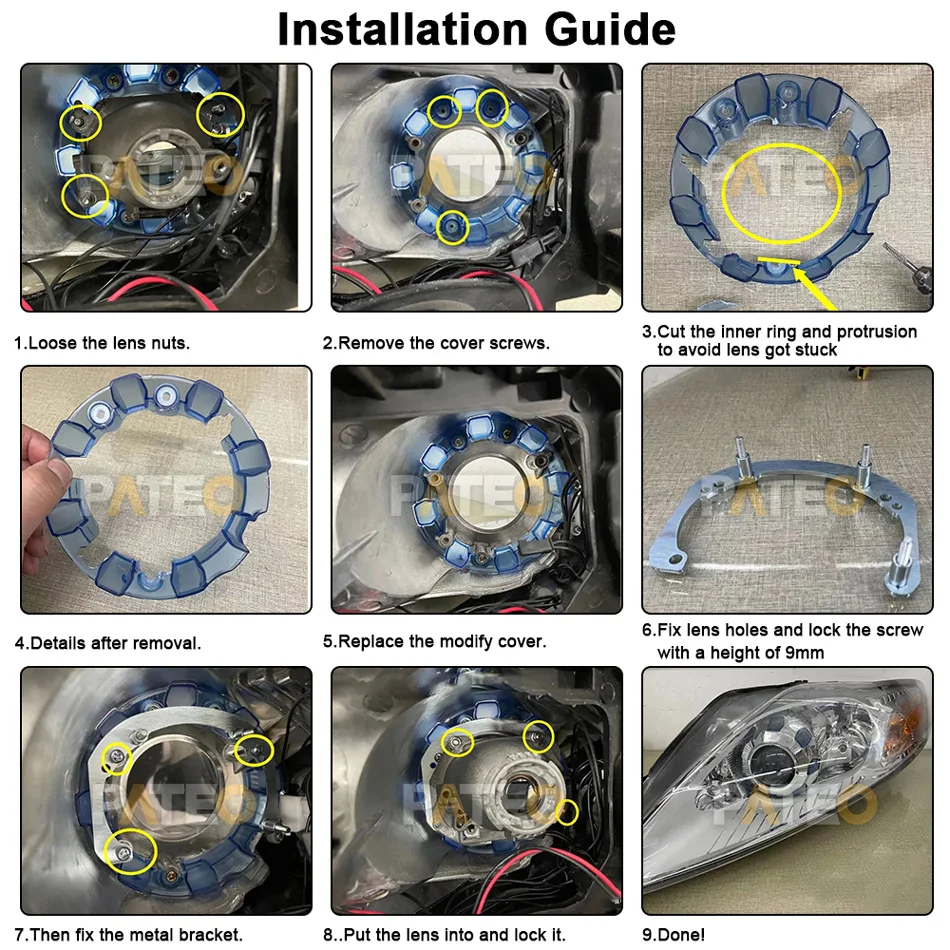 Installation Guide

PATEO

1.Loose the lens nuts.

PATEO

2.Remove the cover screws.

PATEO

3.Cut the inner ring and protrusion to avoid lens got stuck

PATEO

4.Details after removal.

PATEO

5.Replace the modify cover.

PATEO

6.Fix lens holes and lock the screw with a height of 9mm

PATEO

7.Then fix the metal bracket.

PATEO

8..Put the lens into and lock it.

PATEO

9.Done!