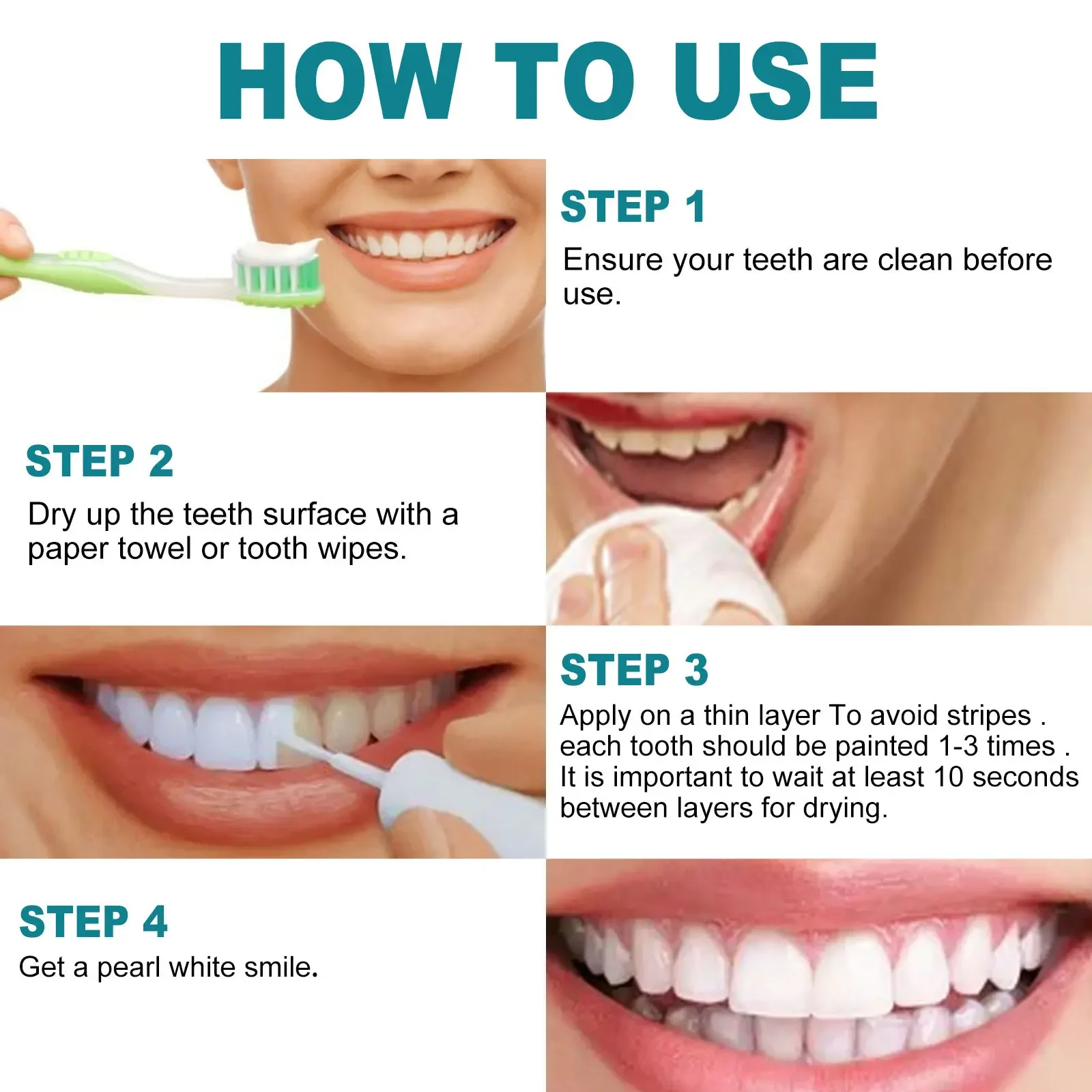 HOW TO USE

STEP 1
Ensure your teeth are clean before use.

STEP 2
Dry up the teeth surface with a paper towel or tooth wipes.

STEP 3
Apply on a thin layer To avoid stripes . each tooth should be painted 1-3 times . It is important to wait at least 10 seconds between layers for drying.

STEP 4
Get a pearl white smile.