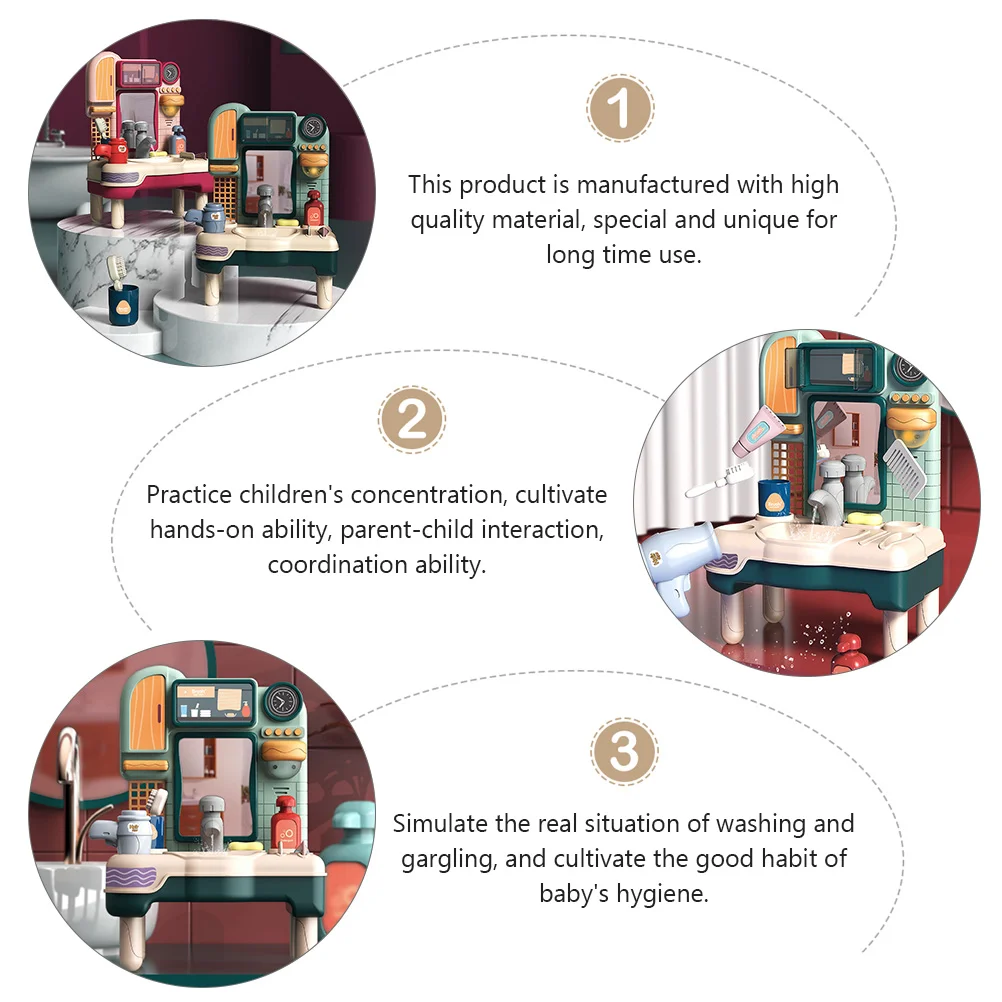 1

This product is manufactured with high quality material, special and unique for long time use.

2

Practice children's concentration, cultivate hands-on ability, parent-child interaction, coordination ability.

3

Simulate the real situation of washing and gargling, and cultivate the good habit of baby's hygiene.