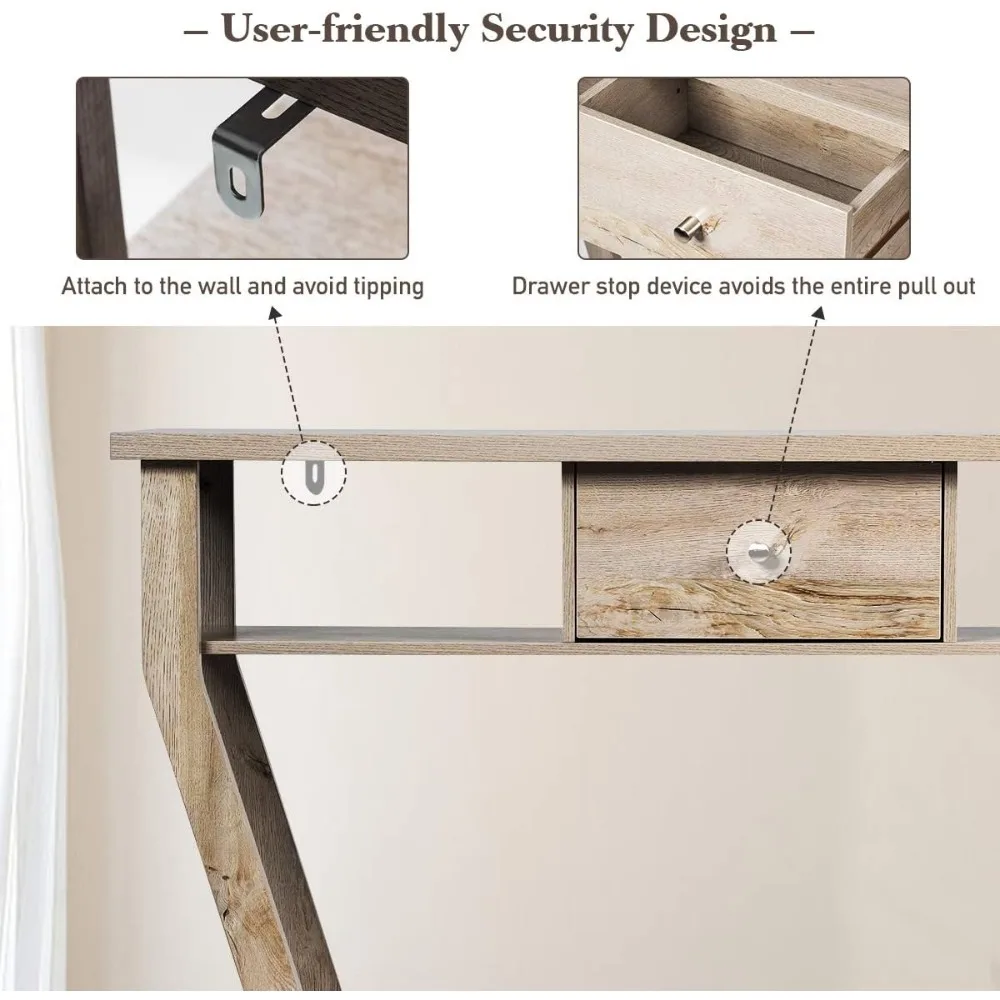 – User-friendly Security Design –

Attach to the wall and avoid tipping

Drawer stop device avoids the entire pull out