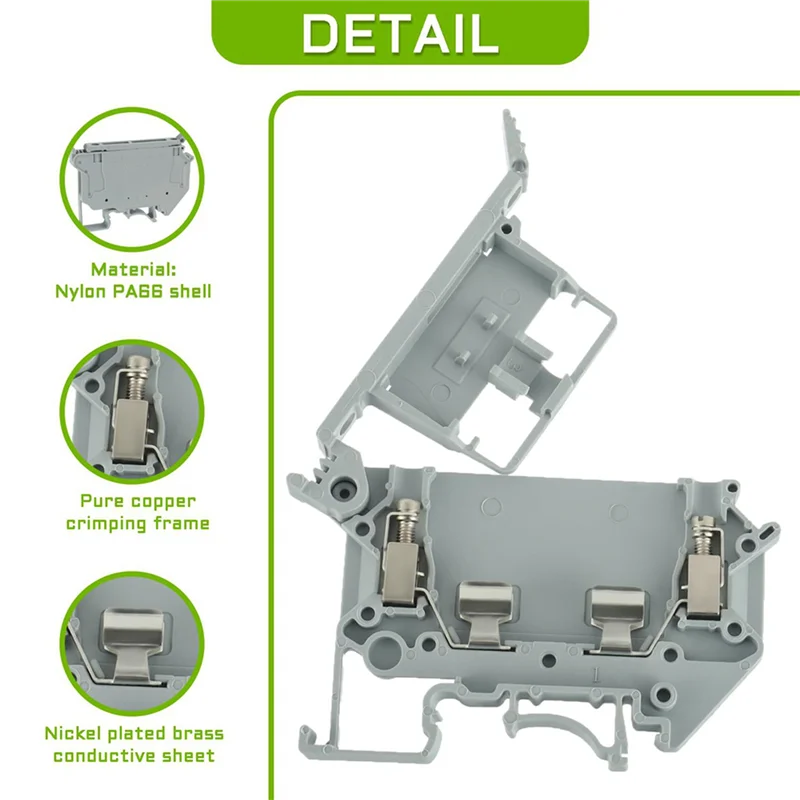 DETAIL

Material:
Nylon PA66 shell

Pure copper
crimping frame

Nickel plated brass
conductive sheet