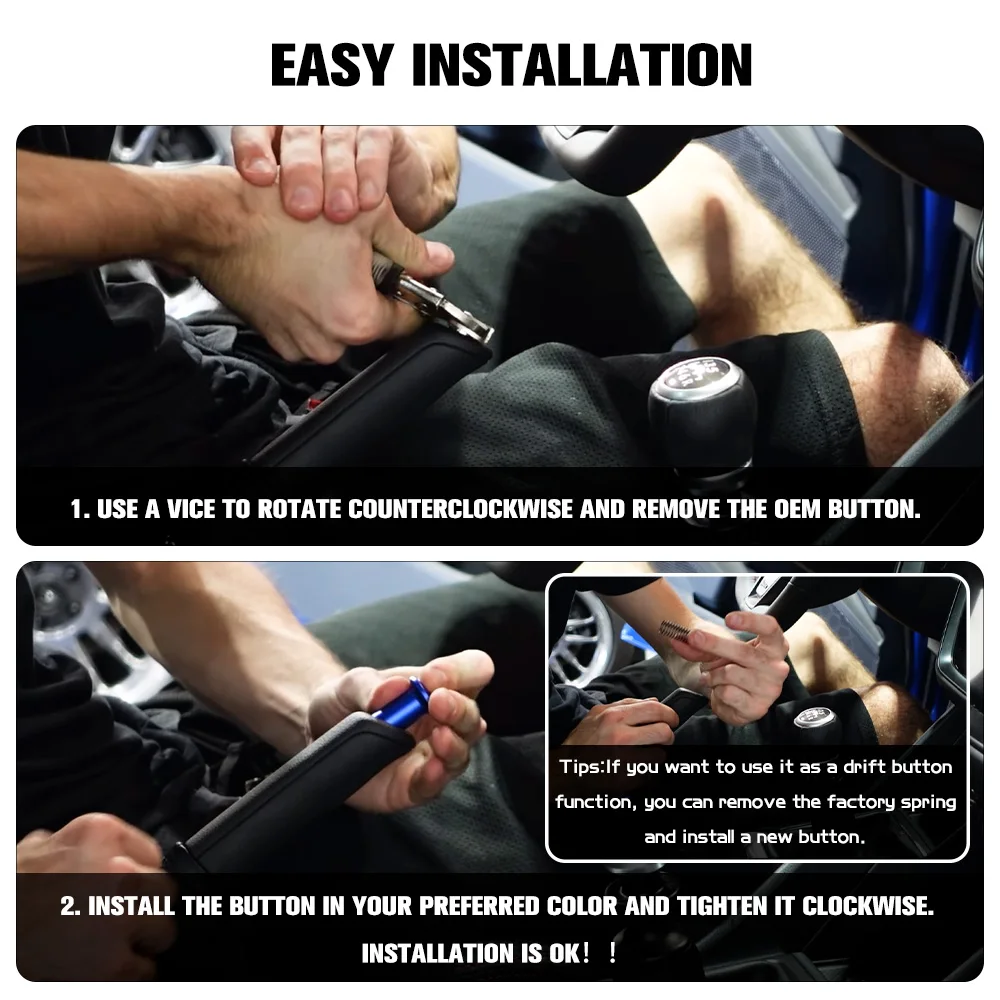 EASY INSTALLATION

1. USE A VICE TO ROTATE COUNTERCLOCKWISE AND REMOVE THE OEM BUTTON.

Tips:If you want to use it as a drift button function, you can remove the factory spring and install a new button.

2. INSTALL THE BUTTON IN YOUR PREFERRED COLOR AND TIGHTEN IT CLOCKWISE.

INSTALLATION IS OK！！