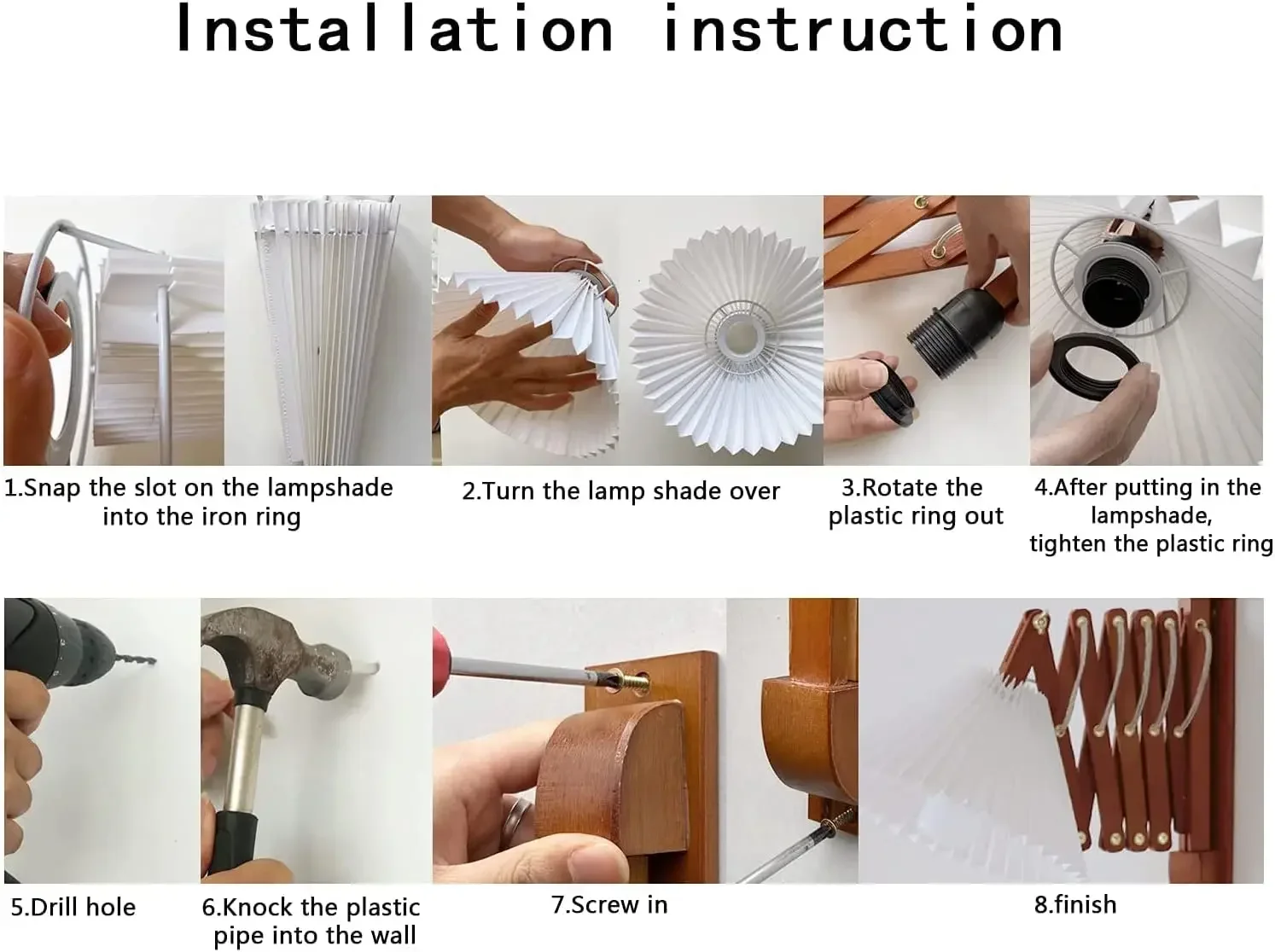 Installation instruction

1.Snap the slot on the lampshade into the iron ring

2.Turn the lamp shade over

3.Rotate the plastic ring out

4.After putting in the lampshade, tighten the plastic ring

5.Drill hole

6.Knock the plastic pipe into the wall

7.Screw in

8.finish