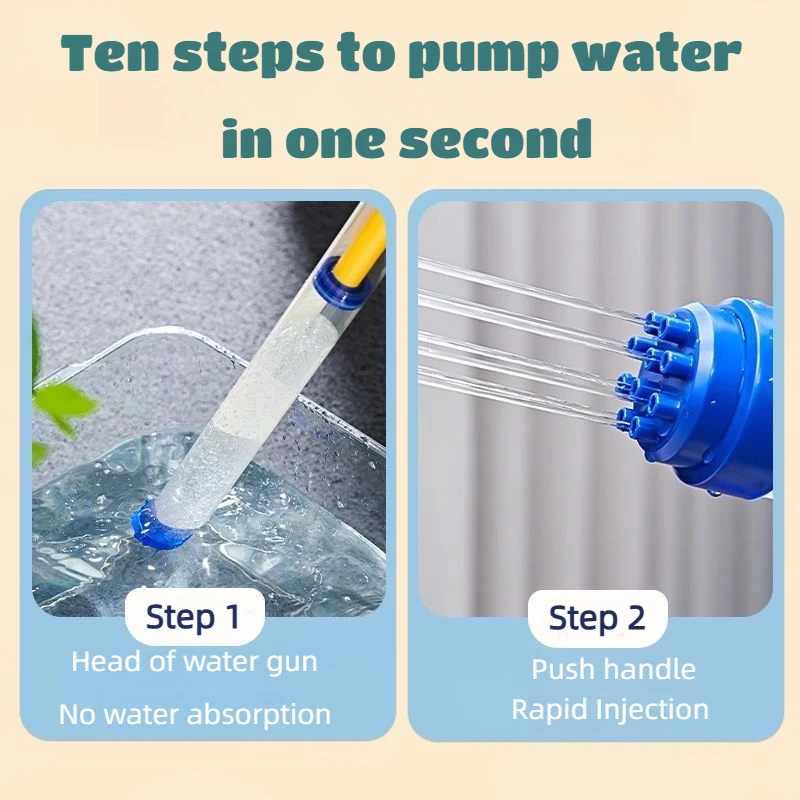 Ten steps to pump water in one second

Step 1
Head of water gun
No water absorption

Step 2
Push handle
Rapid Injection