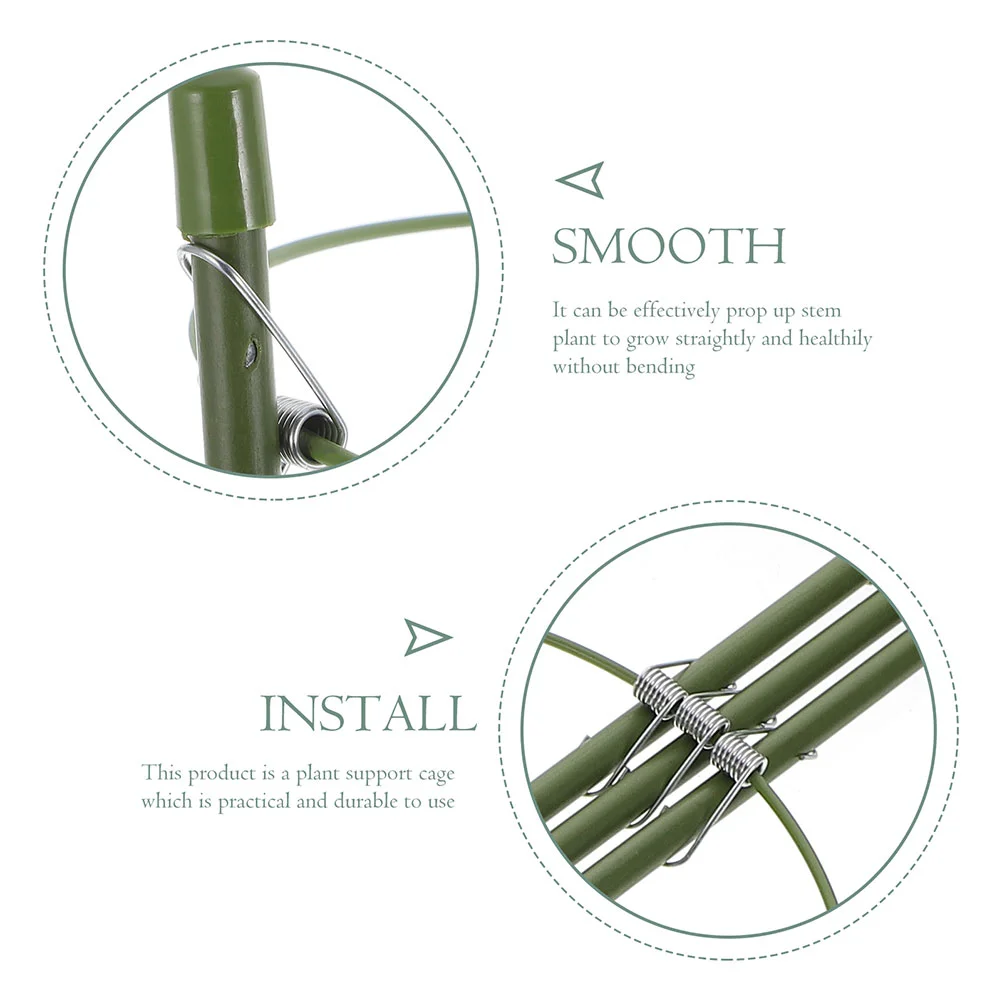 SMOOTH

It can be effectively prop up stem plant to grow straightly and healthily without bending

INSTALL

This product is a plant support cage which is practical and durable to use