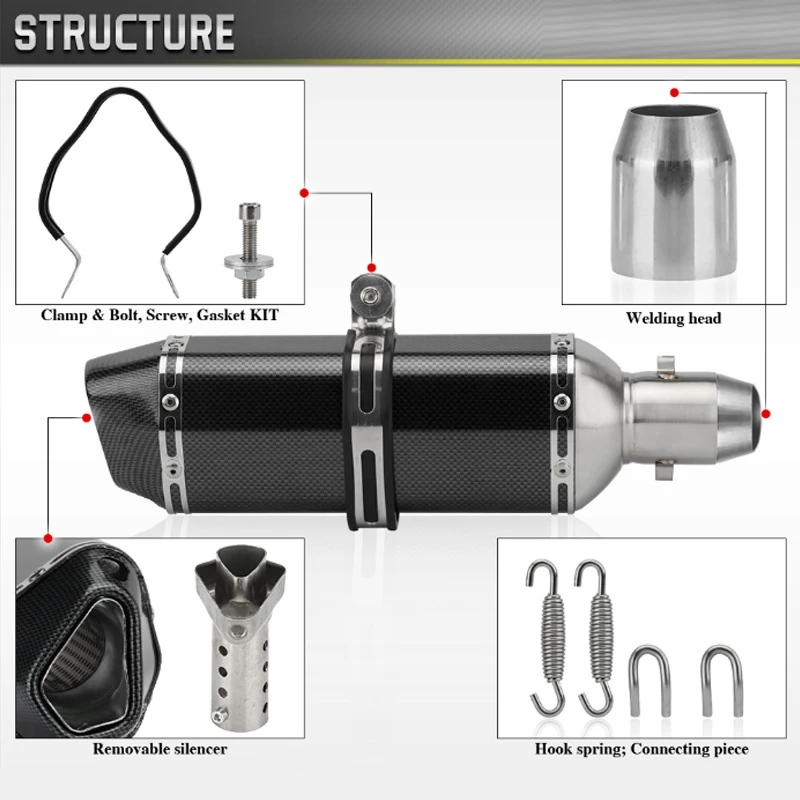 STRUCTURE

Clamp & Bolt, Screw, Gasket KIT

Welding head

Removable silencer

Hook spring; Connecting piece