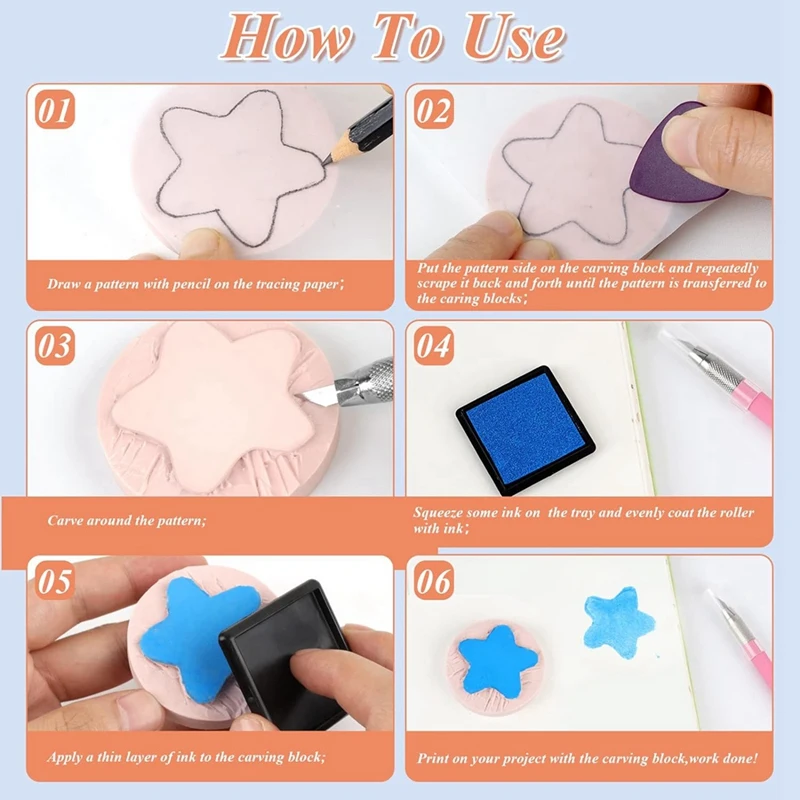 How To Use

01

Draw a pattern with pencil on the tracing paper;

02

Put the pattern side on the carving block and repeatedly scrape it back and forth until the pattern is transferred to the caring blocks;

03

Carve around the pattern;

04

Squeeze some ink on the tray and evenly coat the roller with ink;

05

Apply a thin layer of ink to the carving block;

06

Print on your project with the carving block,work done!