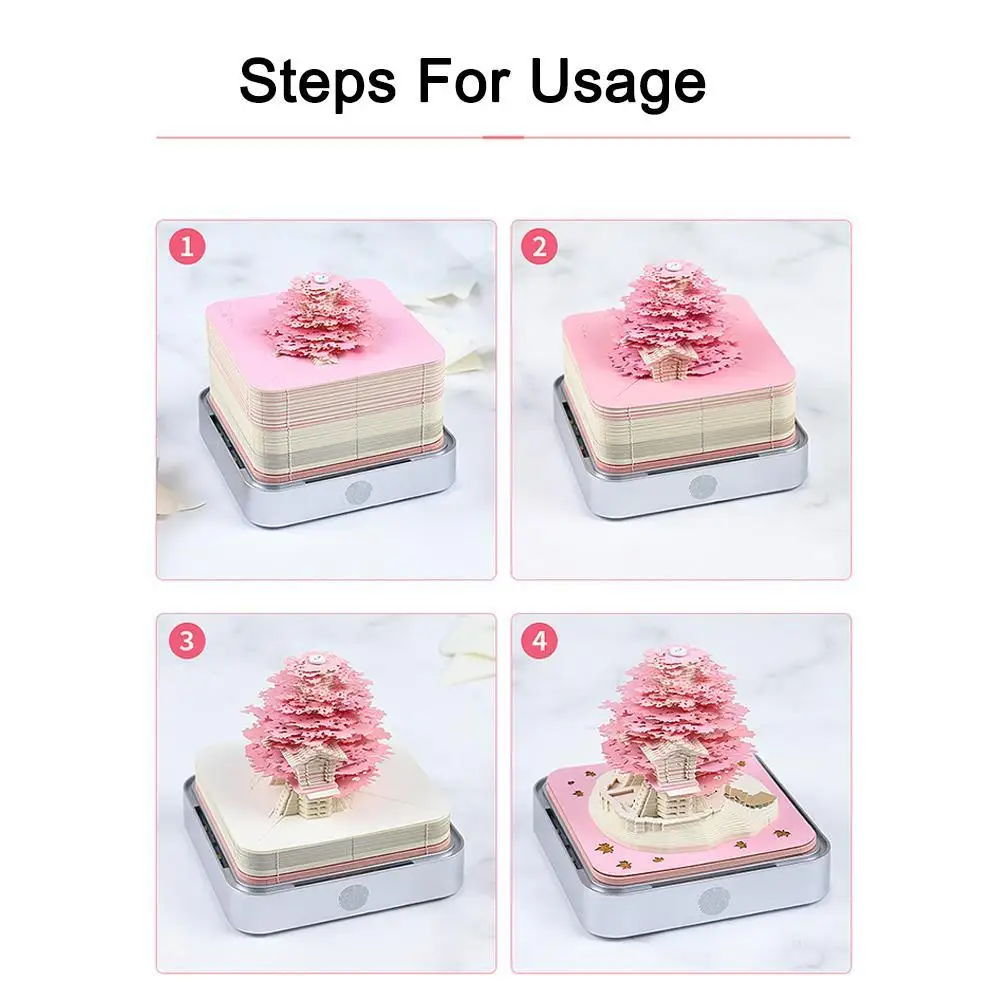 Steps For Usage

1

2

3

4